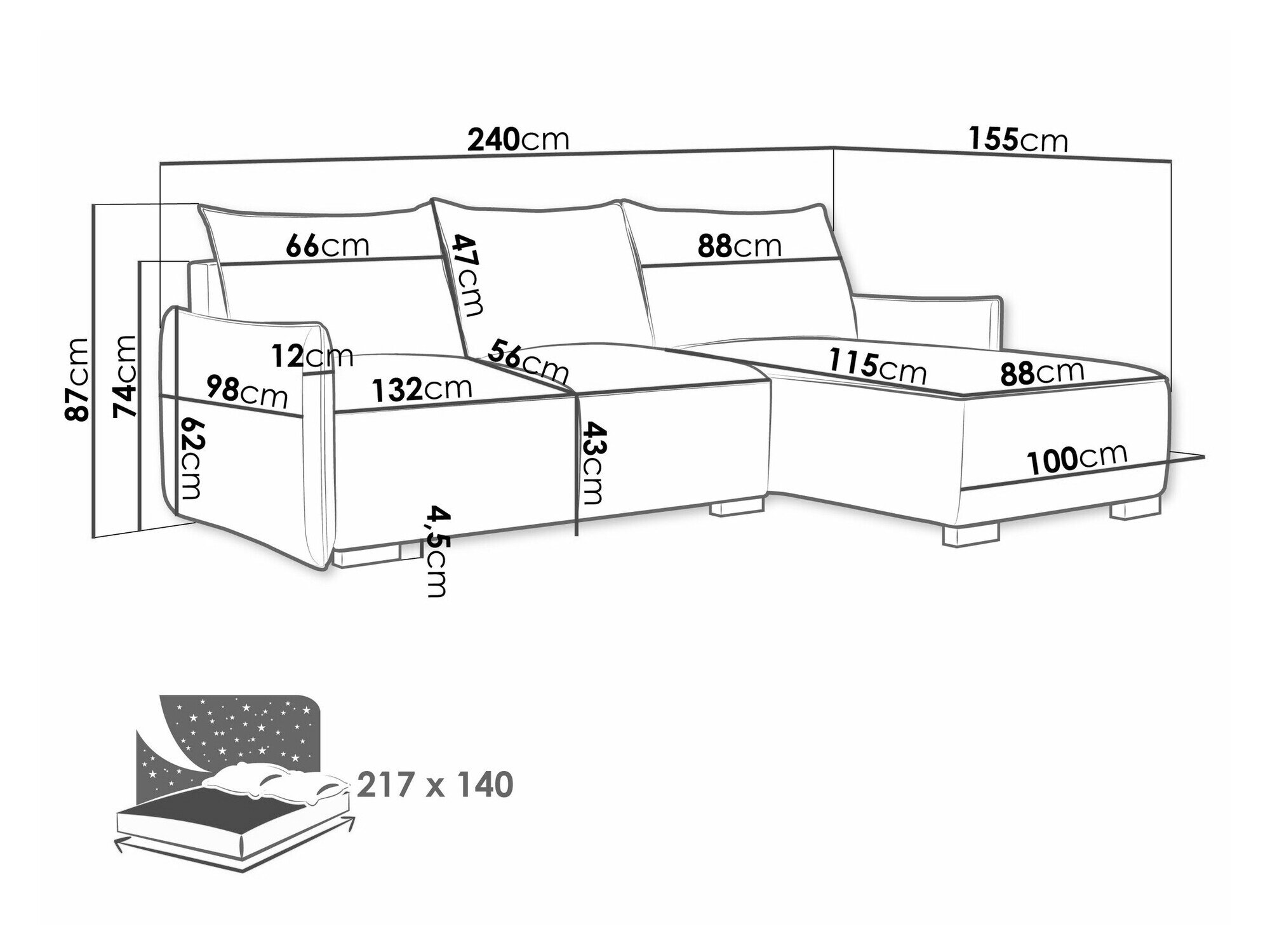 240cm

155cm

66cm

47cm

88cm

87cm

74cm

12cm

56cm

115cm

88cm

98cm

132cm

62cm

43cm

100cm

4,5cm

217 x 140