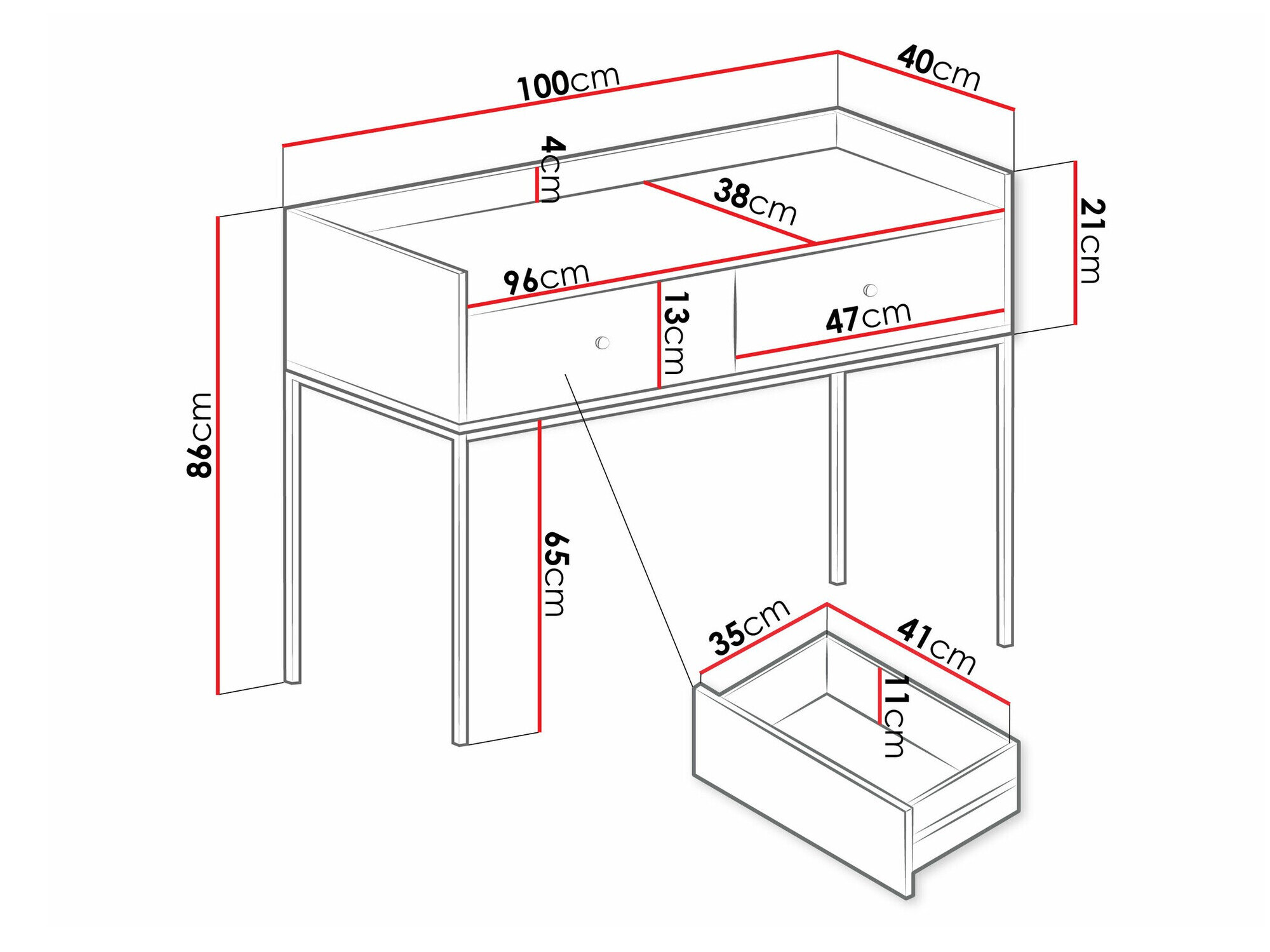 100cm
40cm
4cm
38cm
21cm
96cm
13cm
47cm
86cm
65cm
35cm
41cm
11cm