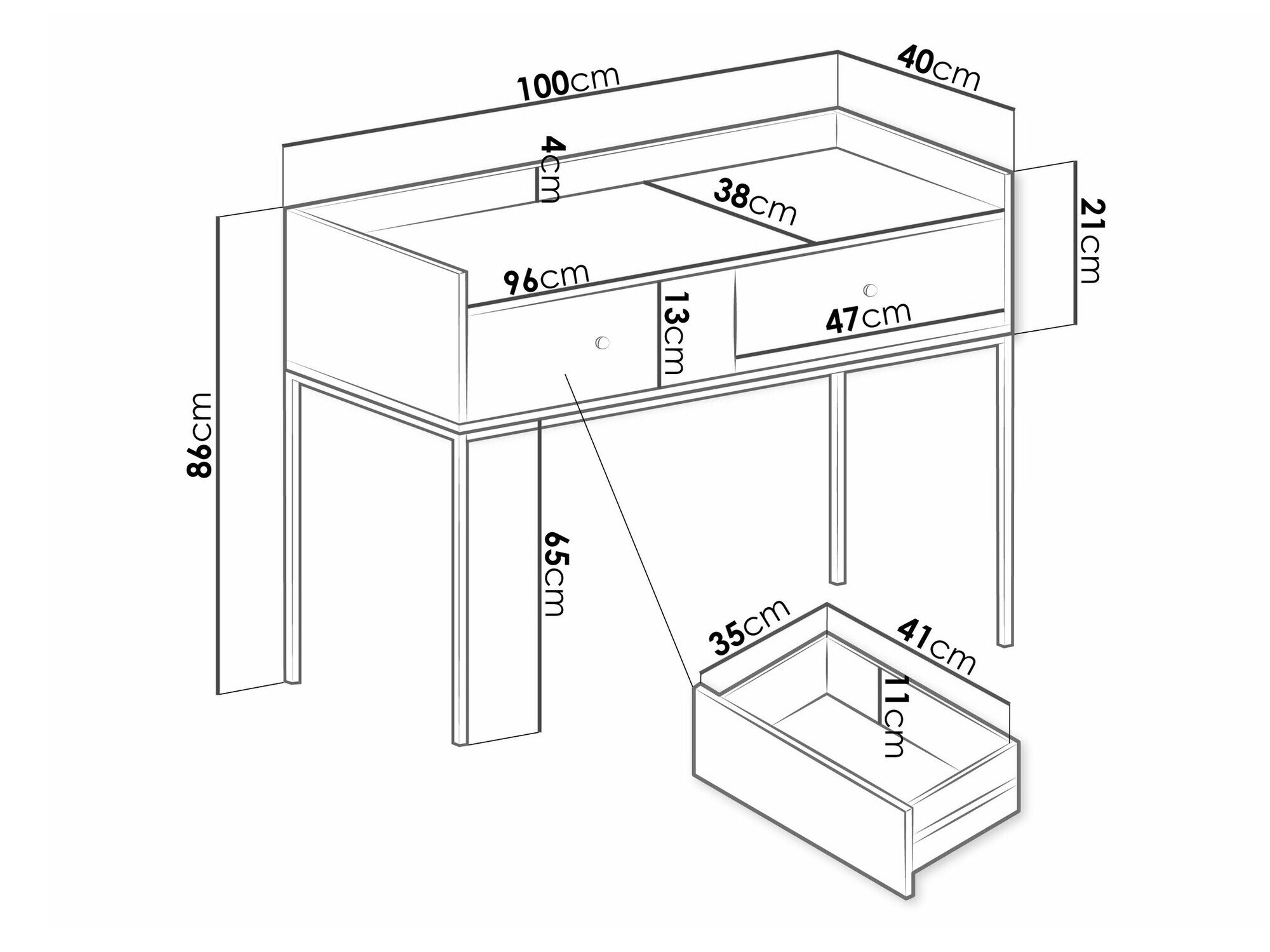 100cm
40cm
4cm
38cm
21cm
96cm
13cm
47cm
86cm
65cm
35cm
41cm
11cm