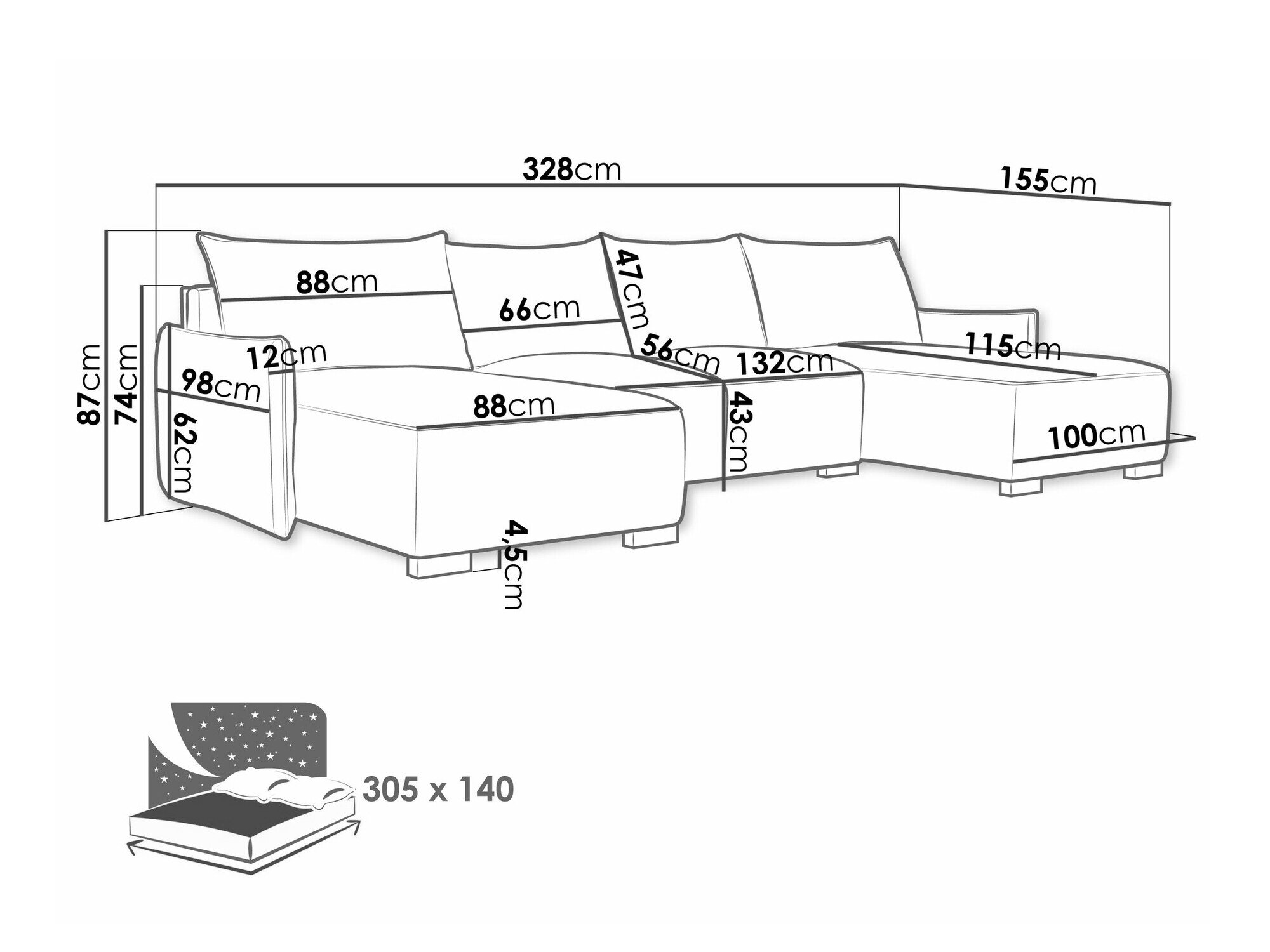 328cm
155cm
88cm
66cm
47cm
87cm
74cm
12cm
56cm
132cm
115cm
98cm
88cm
62cm
43cm
100cm
4,5cm
305 x 140