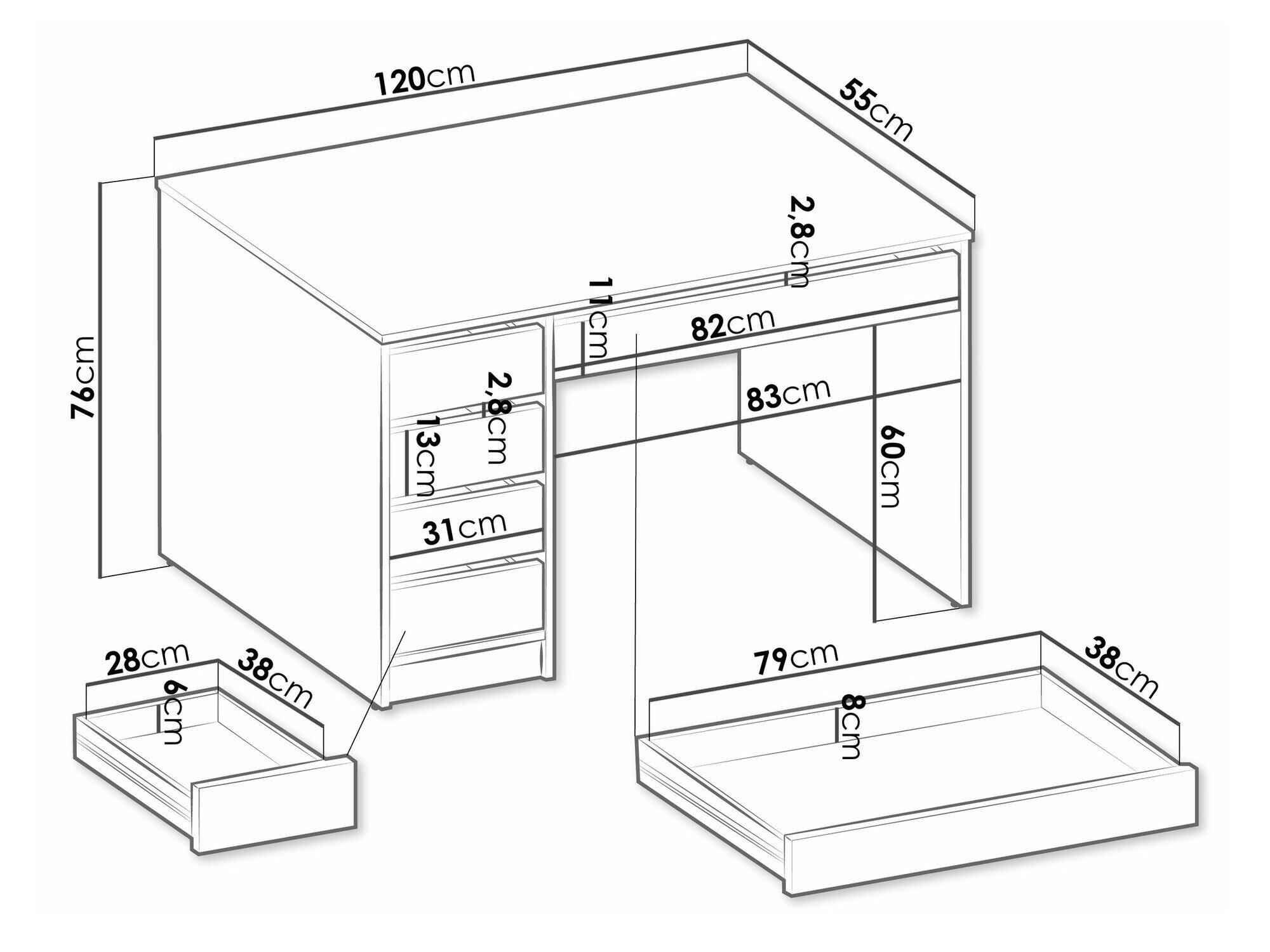 120cm
55cm
76cm
2,8cm
11cm
82cm
2,8cm
13cm
83cm
60cm
31cm
28cm
38cm
6cm
79cm
38cm
8cm