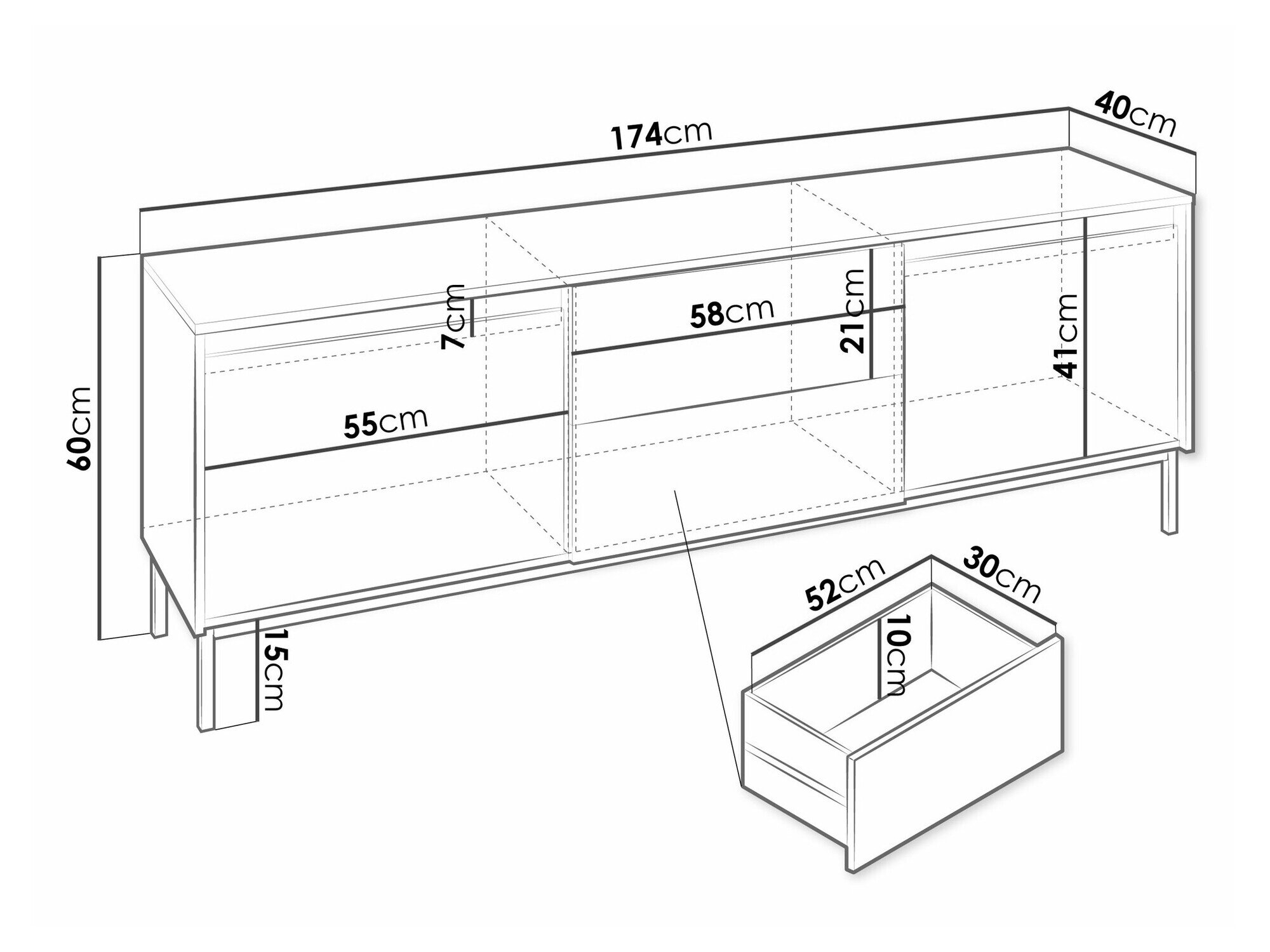 174cm
40cm
60cm
7cm
58cm
21cm
41cm
55cm
15cm
52cm
30cm
10cm