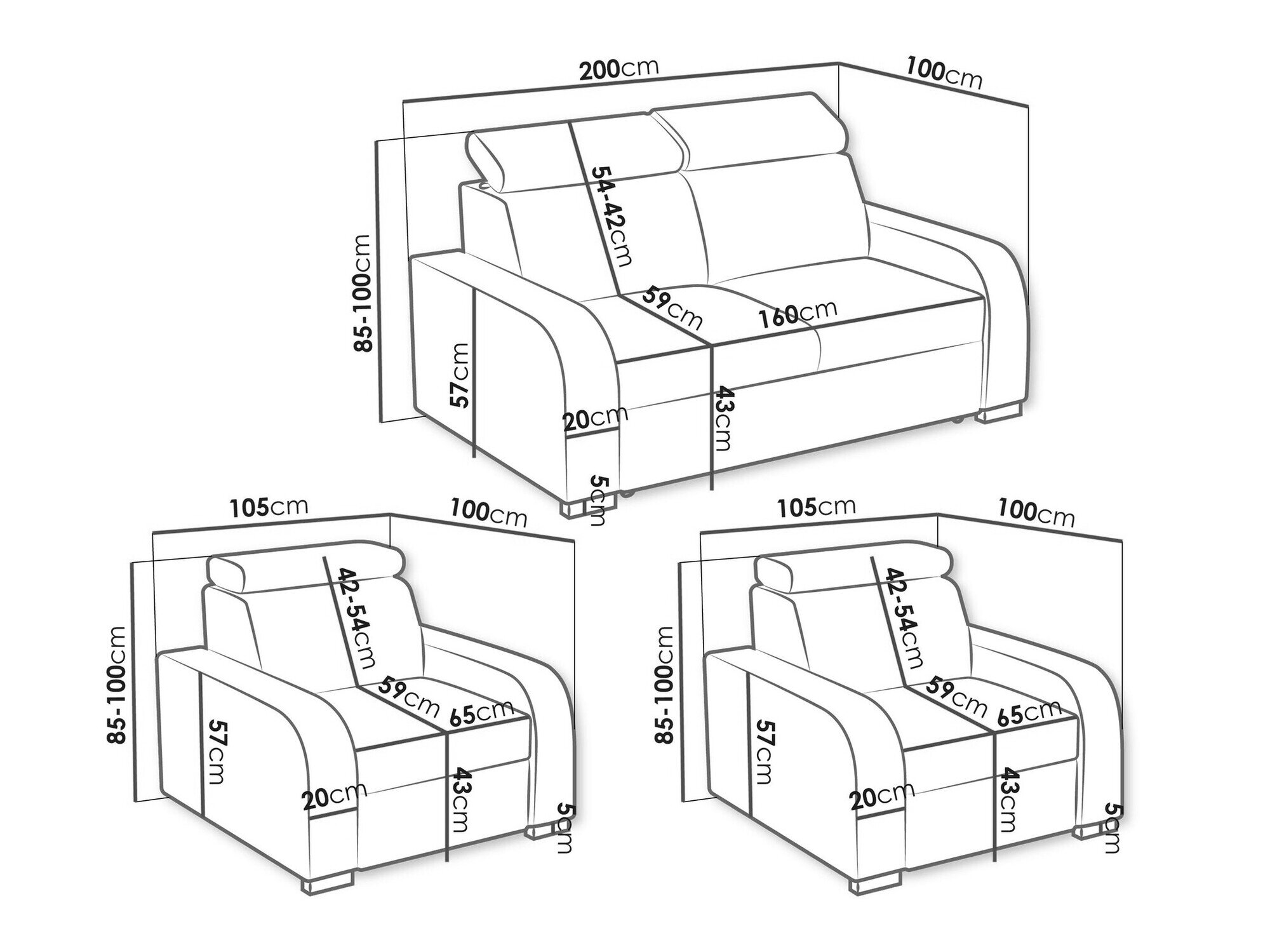 200cm
100cm
85-100cm
54-42cm
59cm
160cm
57cm
20cm
43cm
5cm

105cm
100cm
85-100cm
42-54cm
59cm
65cm
57cm
20cm
43cm
5cm

105cm
100cm
85-100cm
42-54cm
59cm
65cm
57cm
20cm
43cm
5cm