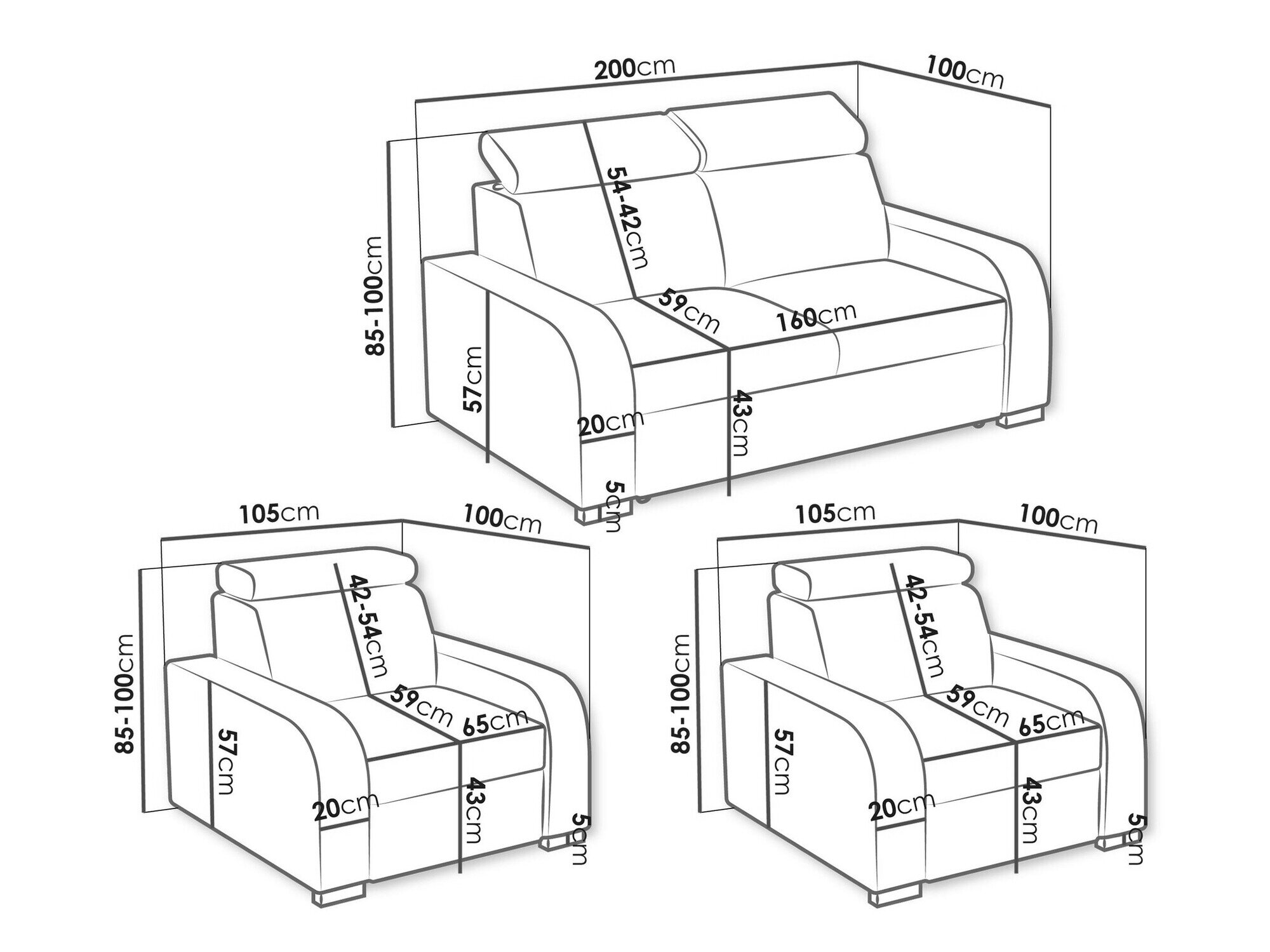 200cm
100cm
85-100cm
54-42cm
59cm
160cm
57cm
20cm
43cm
5cm

105cm
100cm
85-100cm
42-54cm
59cm
65cm
57cm
20cm
43cm
5cm

105cm
100cm
85-100cm
42-54cm
59cm
65cm
57cm
20cm
43cm
5cm