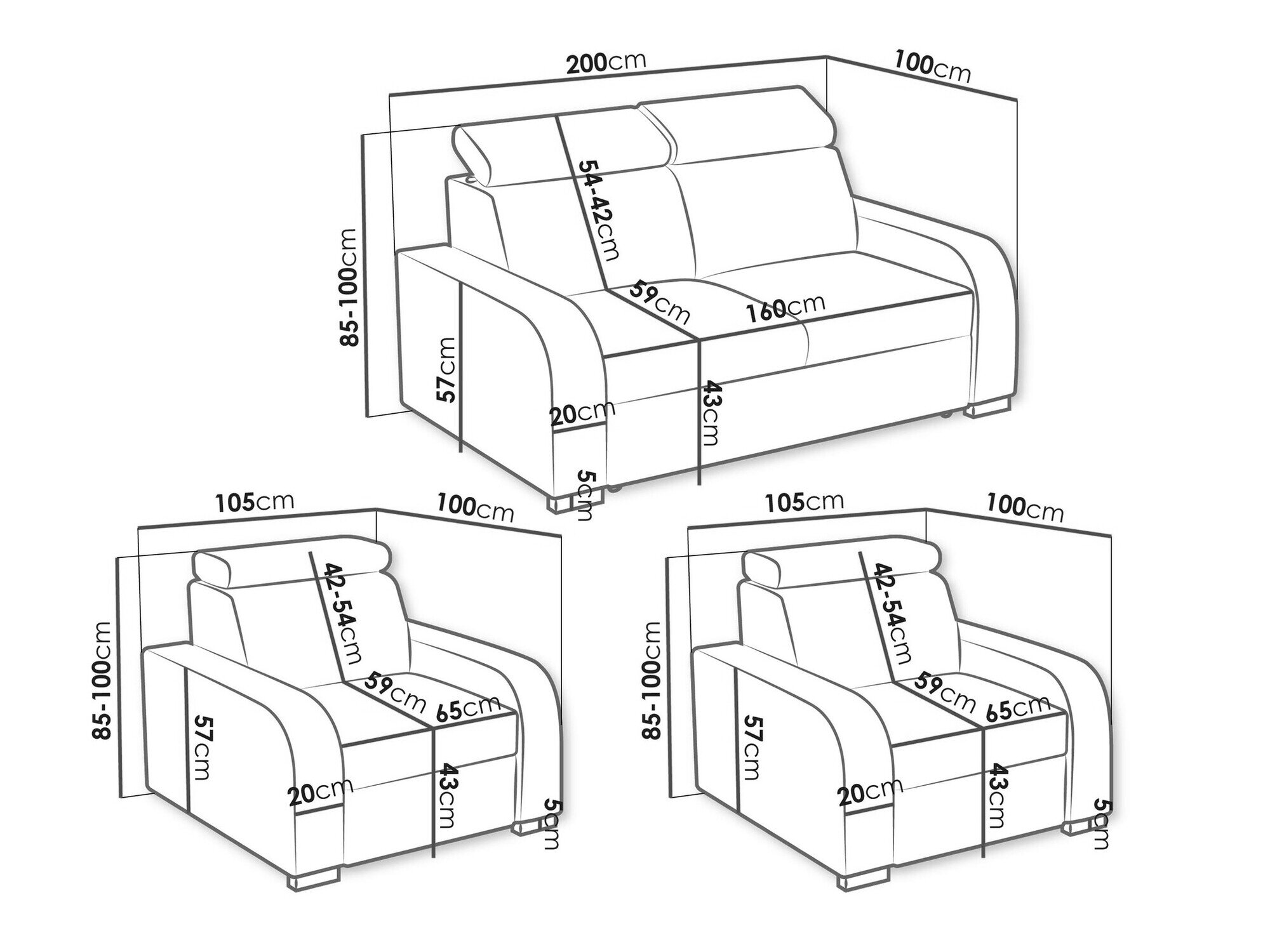 200cm
100cm
85-100cm
54-42cm
59cm
160cm
57cm
20cm
43cm
5cm

105cm
100cm
85-100cm
42-54cm
59cm
65cm
57cm
20cm
43cm
5cm

105cm
100cm
85-100cm
42-54cm
59cm
65cm
57cm
20cm
43cm
5cm