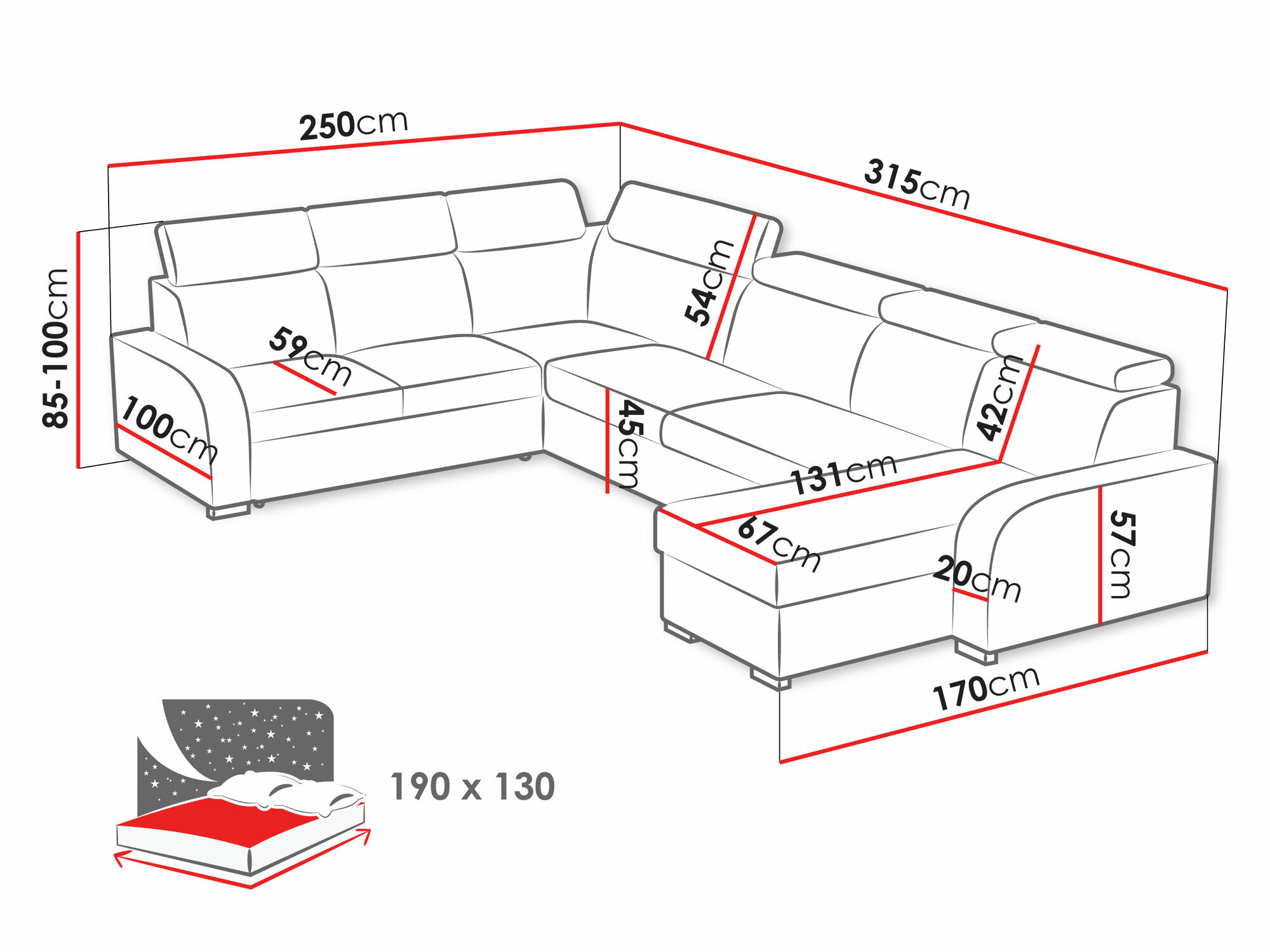 250cm
315cm
85-100cm
54cm
59cm
100cm
45cm
42cm
131cm
67cm
20cm
57cm
170cm
190 x 130