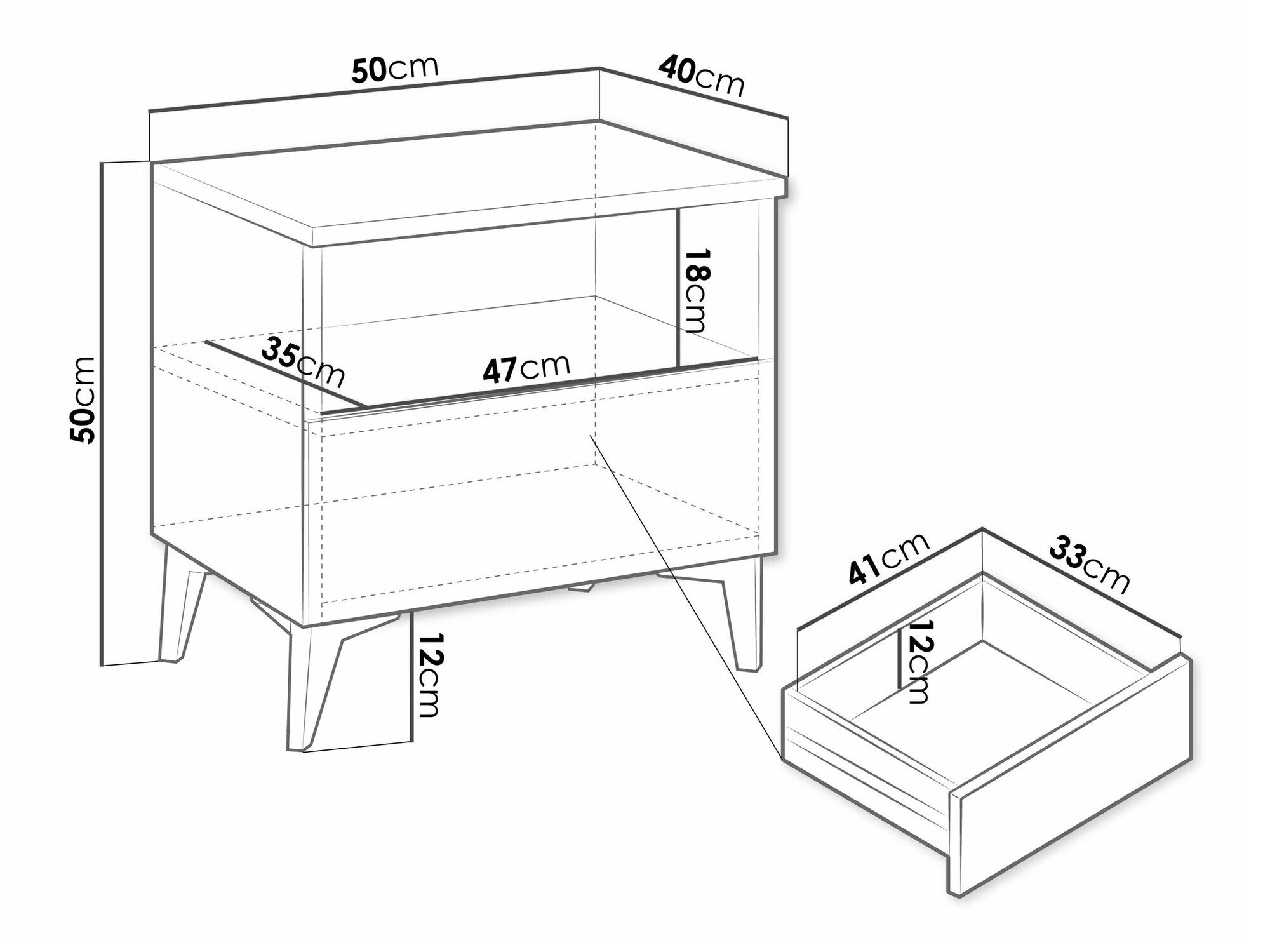 50cm
40cm
50cm
18cm
35cm
47cm
12cm
41cm
33cm
12cm