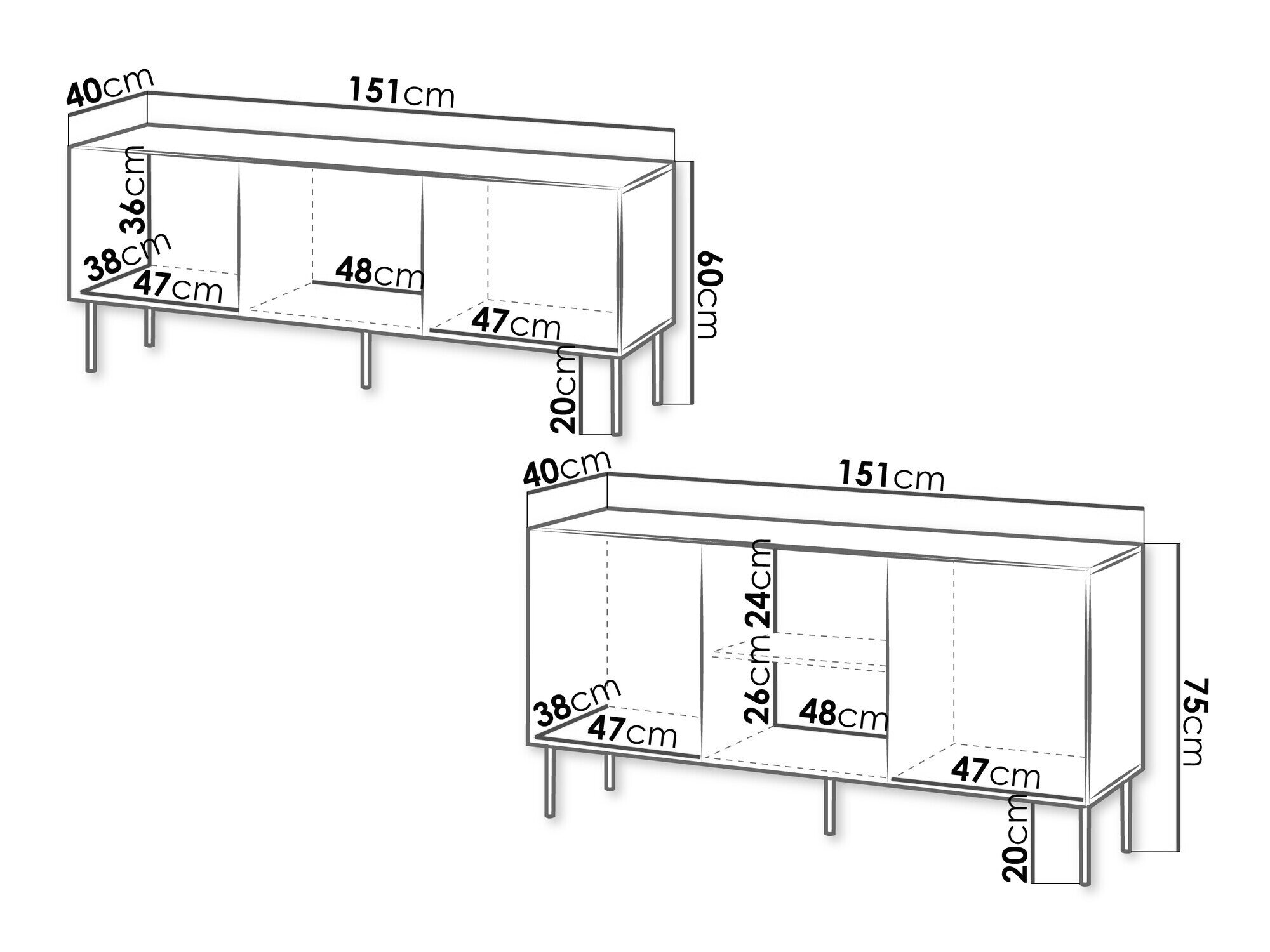 40cm
151cm
36cm
38cm
47cm
48cm
47cm
60cm
20cm

40cm
151cm
24cm
26cm
38cm
47cm
48cm
47cm
75cm
20cm