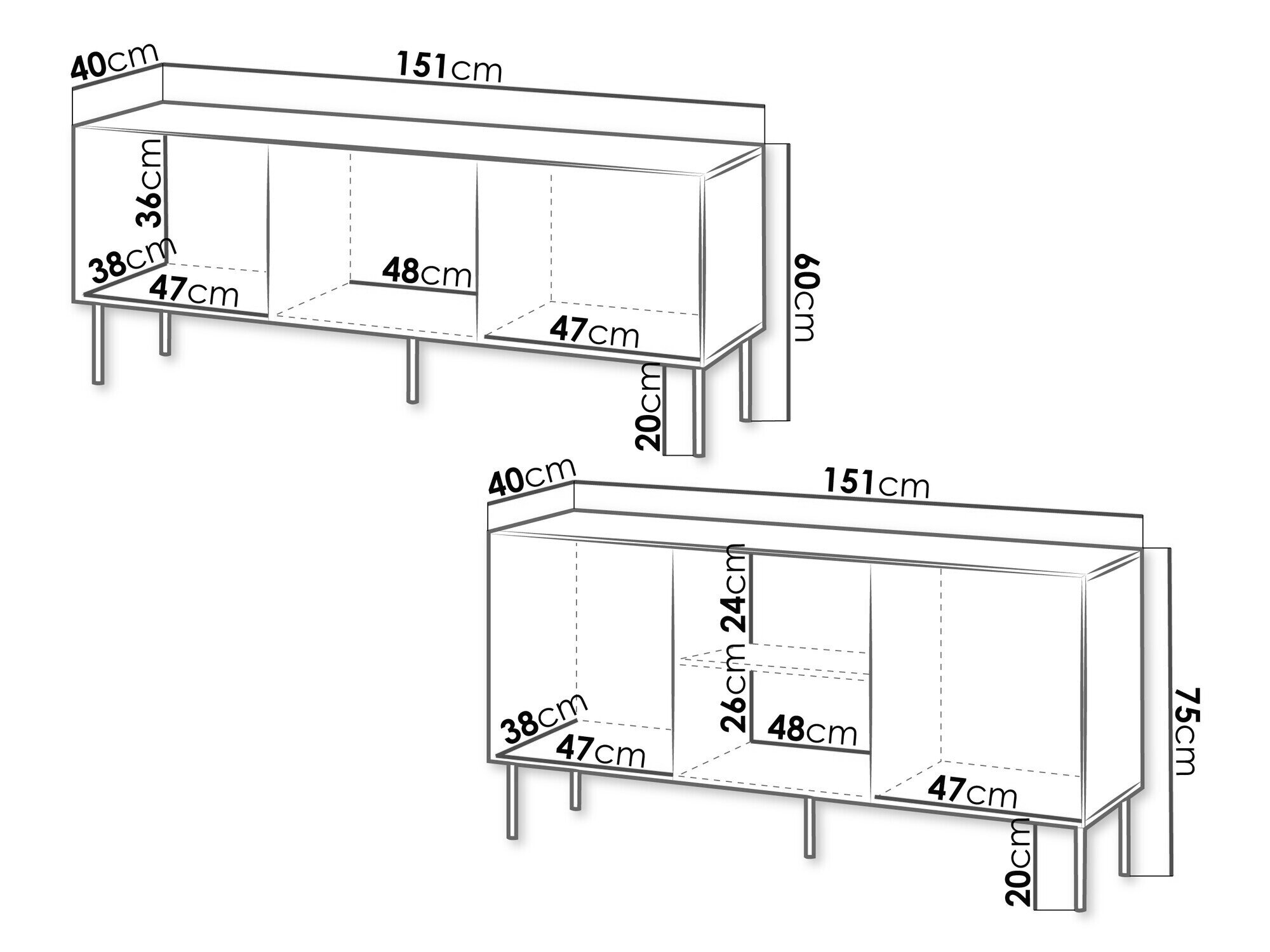 40cm
151cm
36cm
38cm
47cm
48cm
47cm
60cm
20cm

40cm
151cm
24cm
26cm
38cm
47cm
48cm
47cm
75cm
20cm