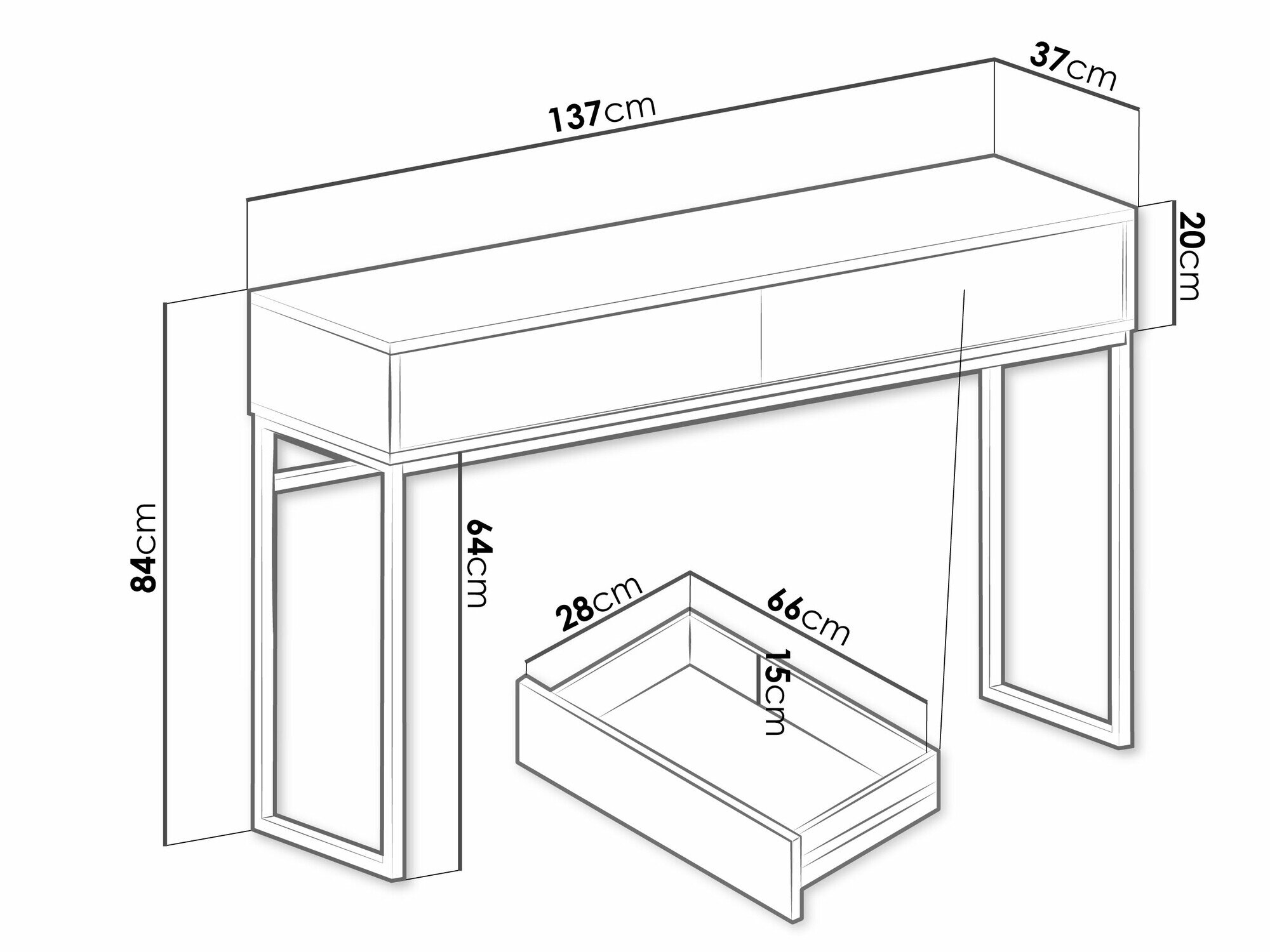 137cm
37cm
20cm
84cm
64cm
28cm
66cm
15cm