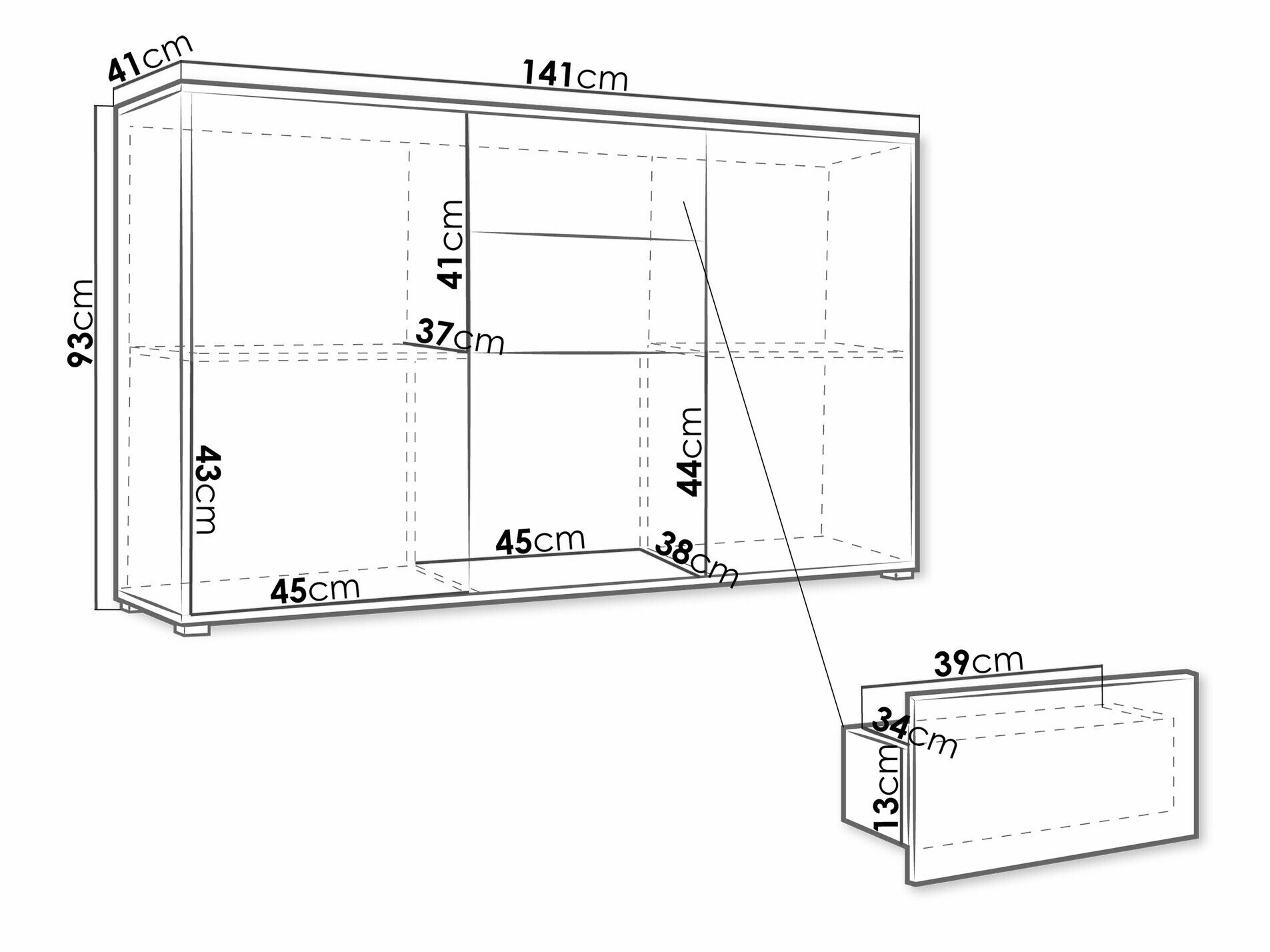 41cm
141cm
93cm
41cm
37cm
43cm
44cm
45cm
38cm
45cm
39cm
34cm
13cm