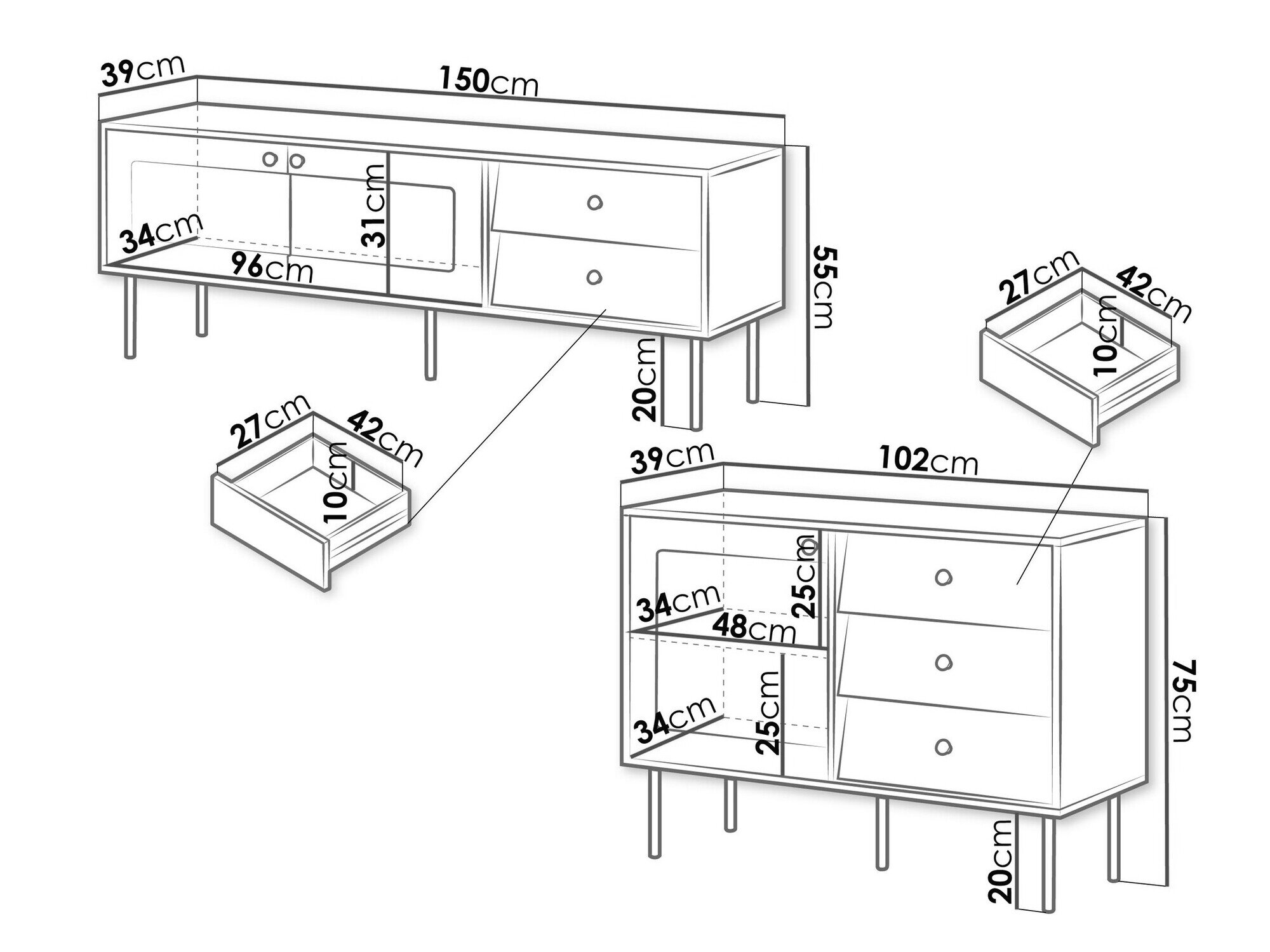 39cm
150cm
31cm
34cm
96cm
55cm
20cm
27cm
42cm
10cm
27cm
42cm
10cm
39cm
102cm
25cm
34cm
48cm
25cm
34cm
75cm
20cm