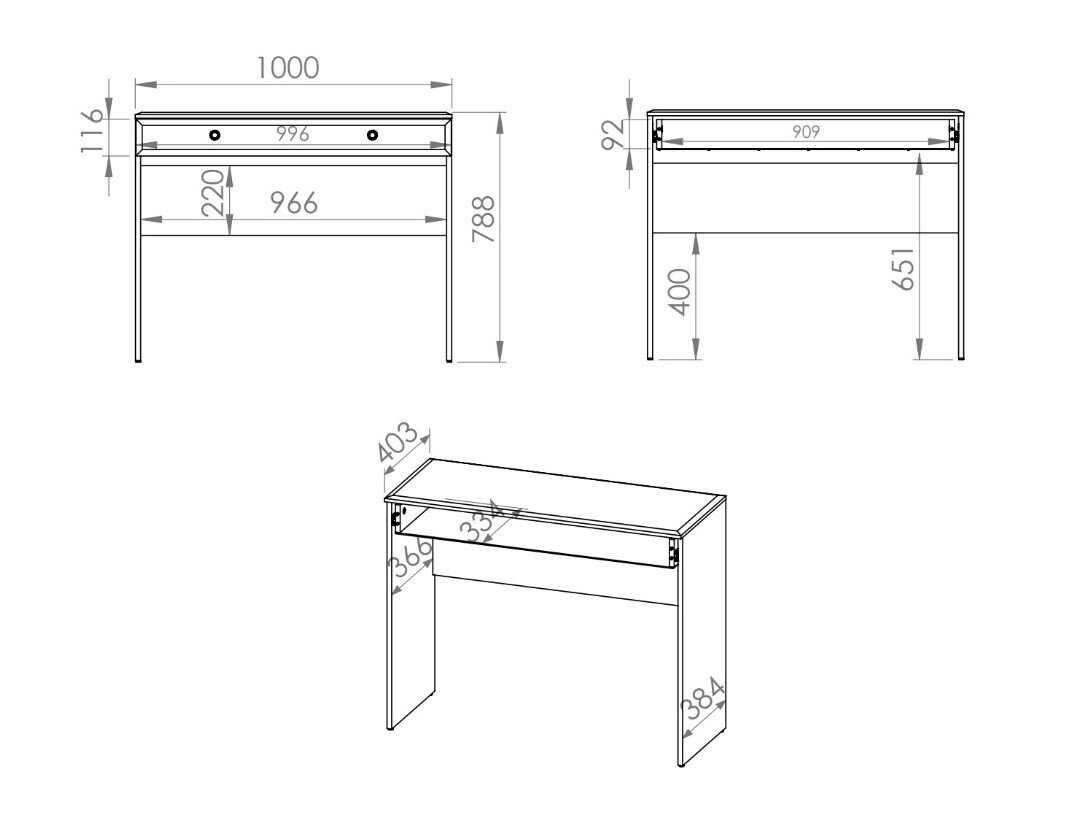 1000
116
996
220
966
788
92
909
400
651
403
334
366
384