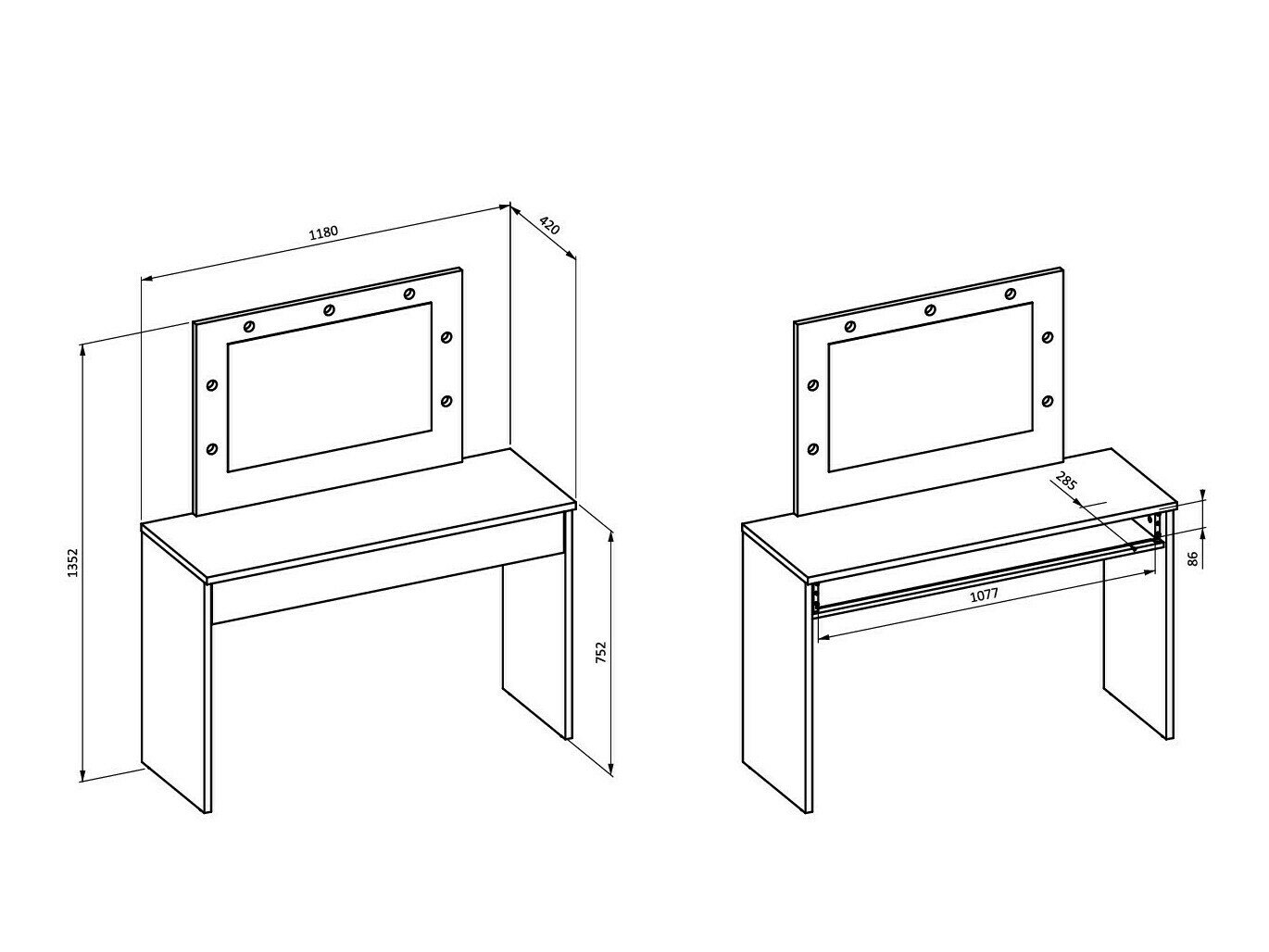 1180
420
1352
752
285
86
1077