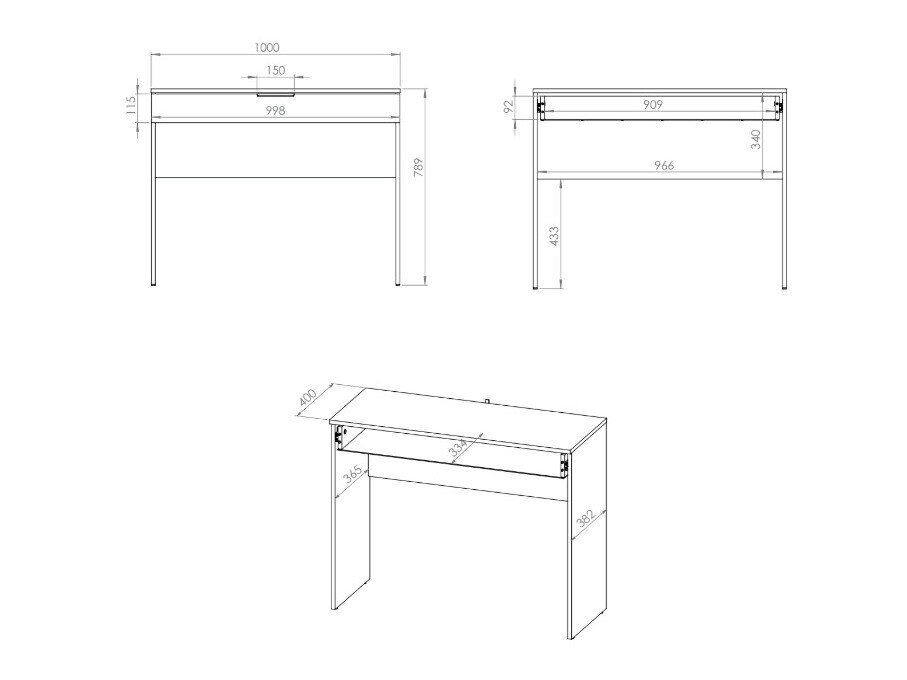 1000
150
115
998
789

92
909
340
966
433

400
334
365
382