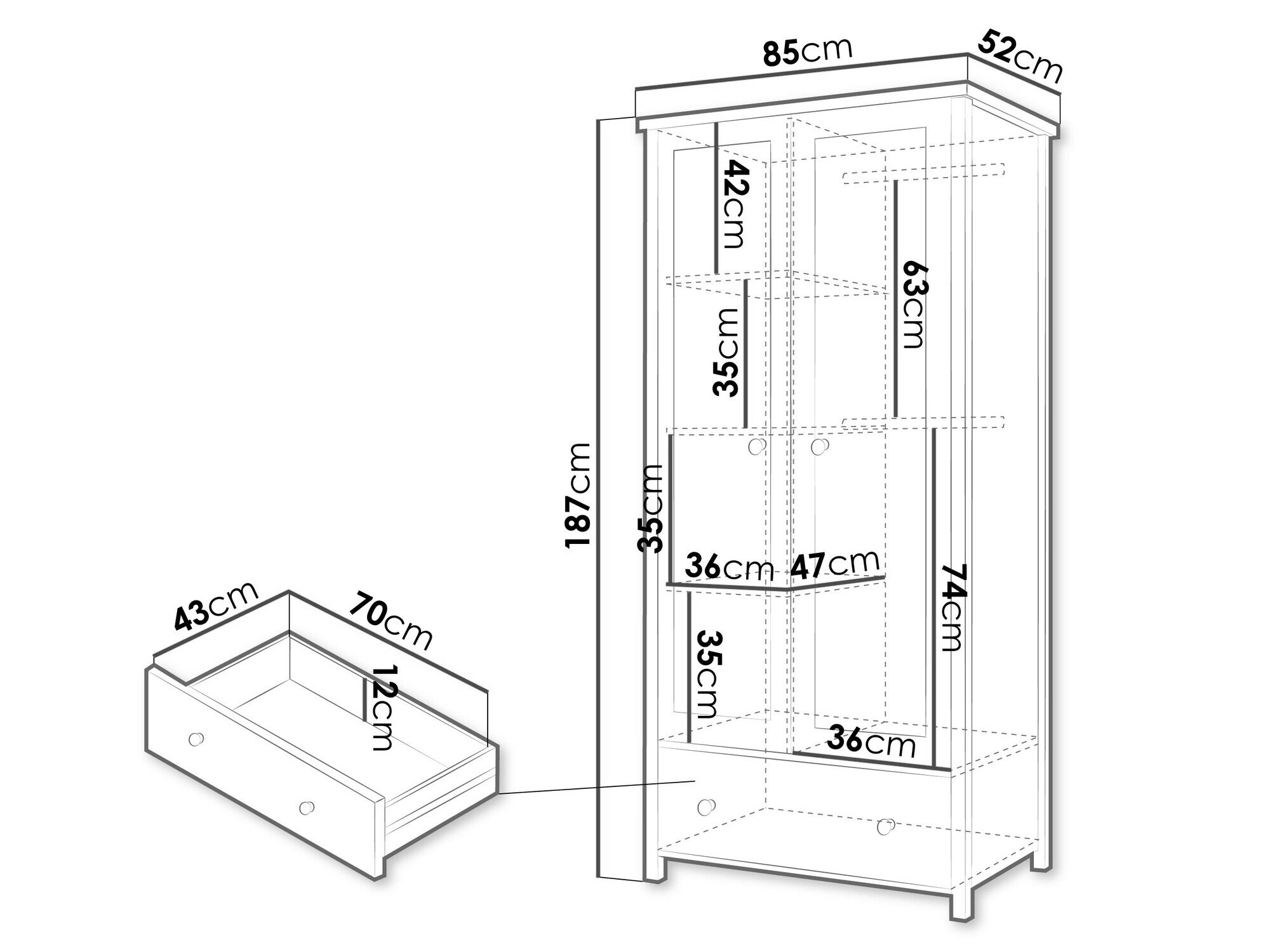 85cm
52cm
42cm
63cm
35cm
187cm
35cm
36cm
47cm
74cm
35cm
36cm
43cm
70cm
12cm