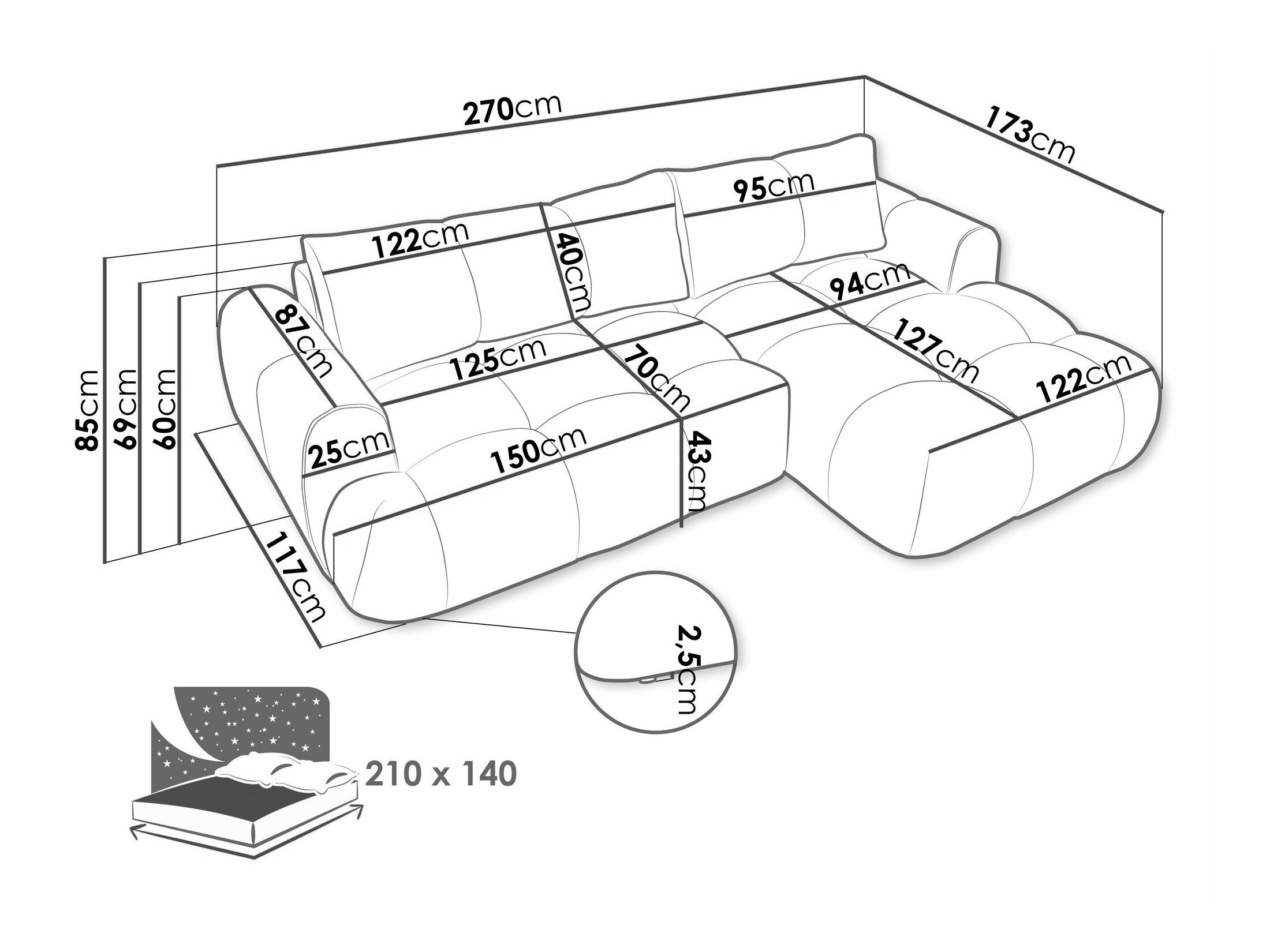 270cm
173cm
95cm
122cm
40cm
94cm
87cm
125cm
70cm
127cm
122cm
85cm
69cm
60cm
25cm
150cm
43cm
117cm
2,5cm
210 x 140