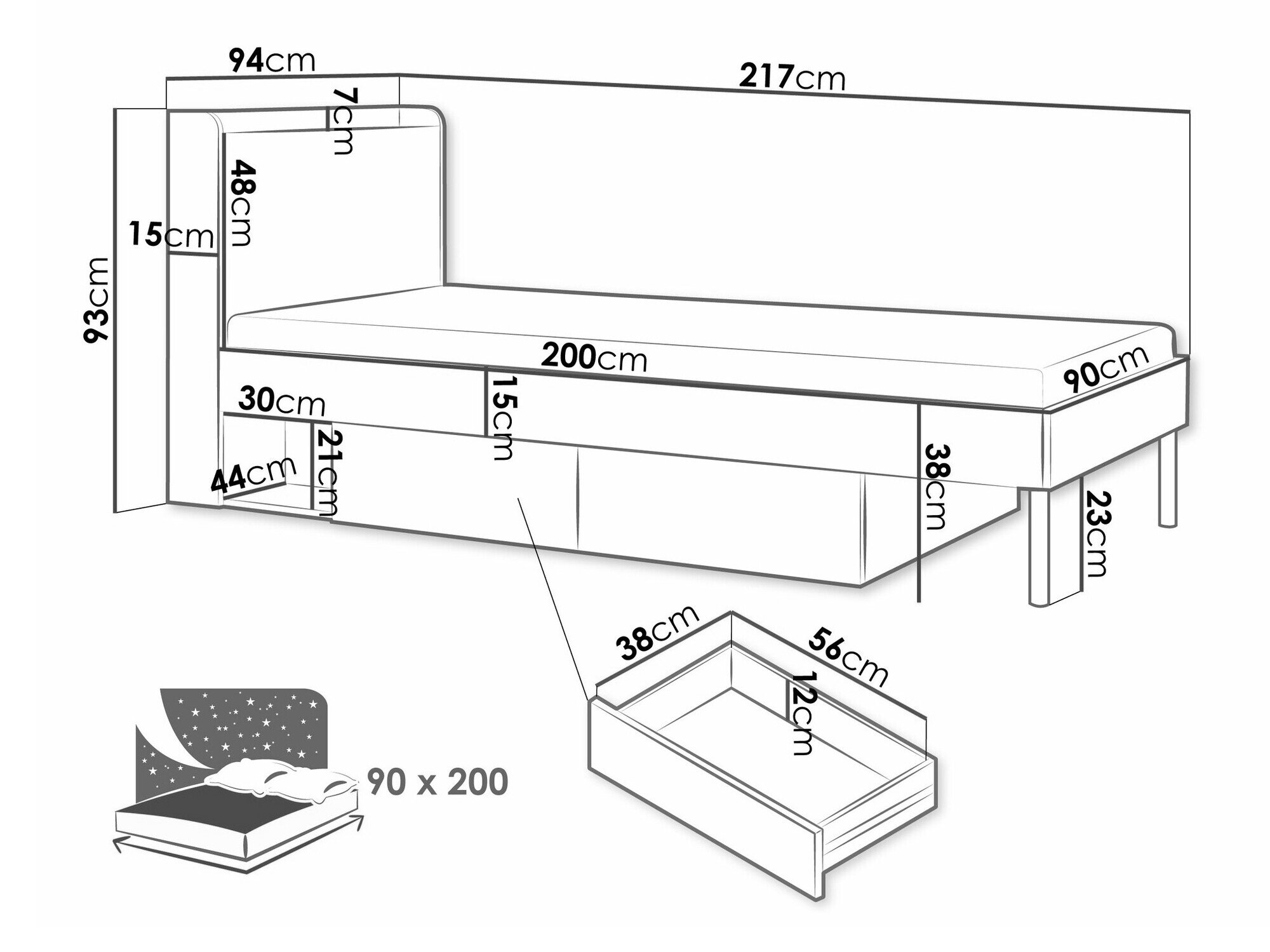 94cm
217cm
7cm
48cm
15cm
93cm
200cm
90cm
30cm
15cm
21cm
44cm
38cm
23cm
38cm
56cm
12cm
90 x 200