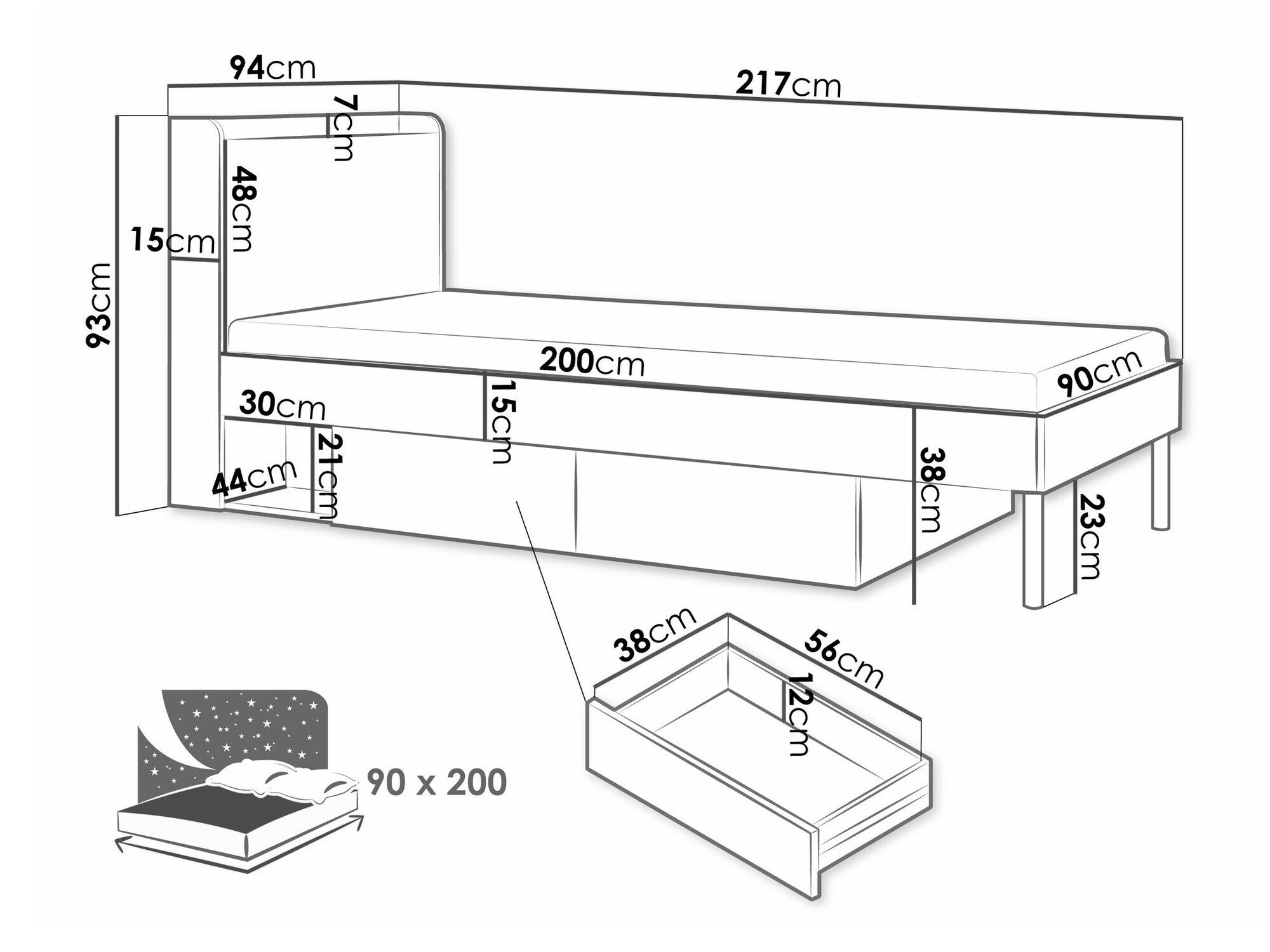 94cm
217cm
7cm
48cm
15cm
93cm
200cm
90cm
30cm
15cm
21cm
44cm
38cm
23cm
38cm
56cm
12cm
90 x 200