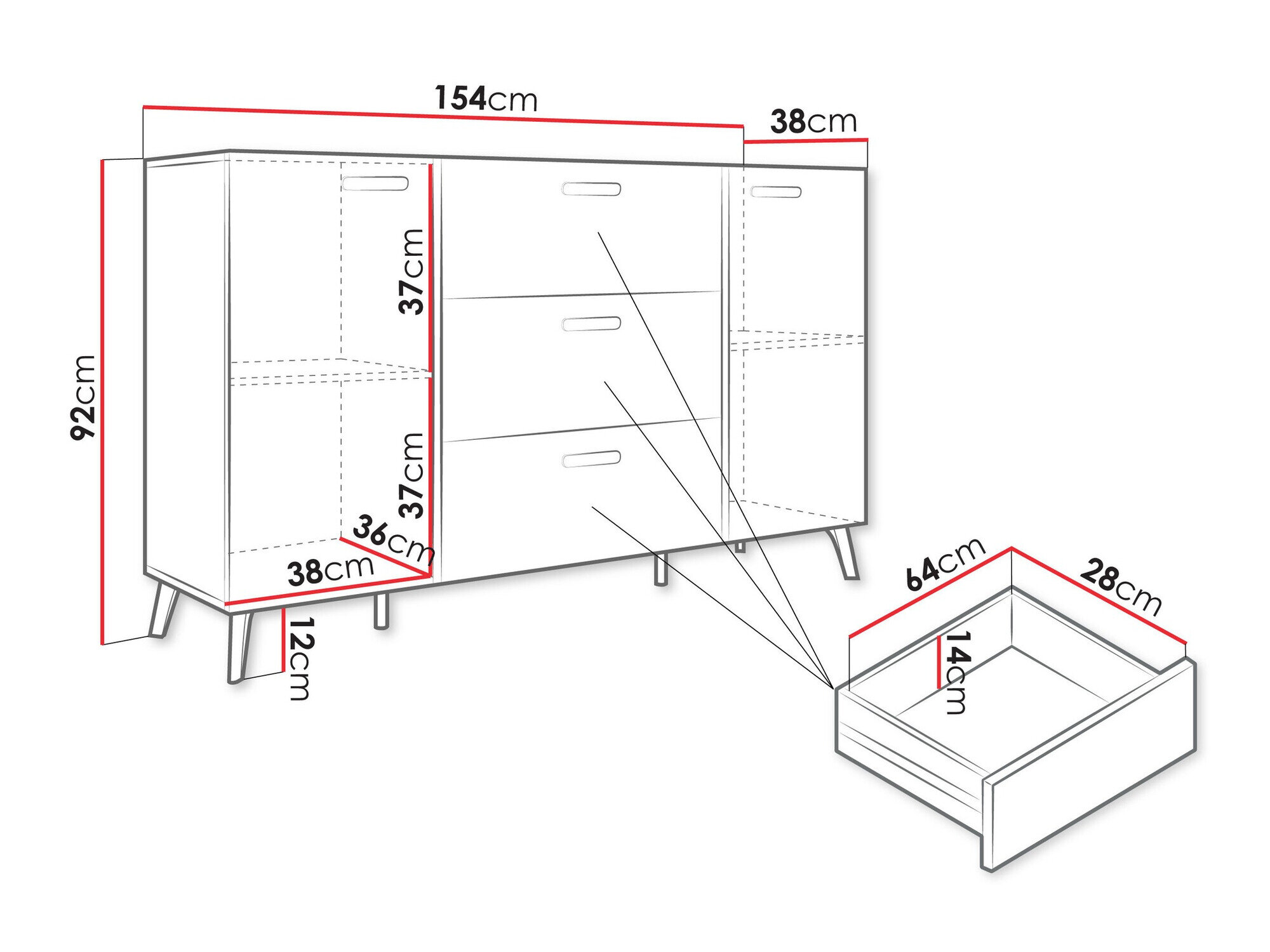 154cm
38cm
92cm
37cm
37cm
36cm
38cm
12cm
64cm
28cm
14cm