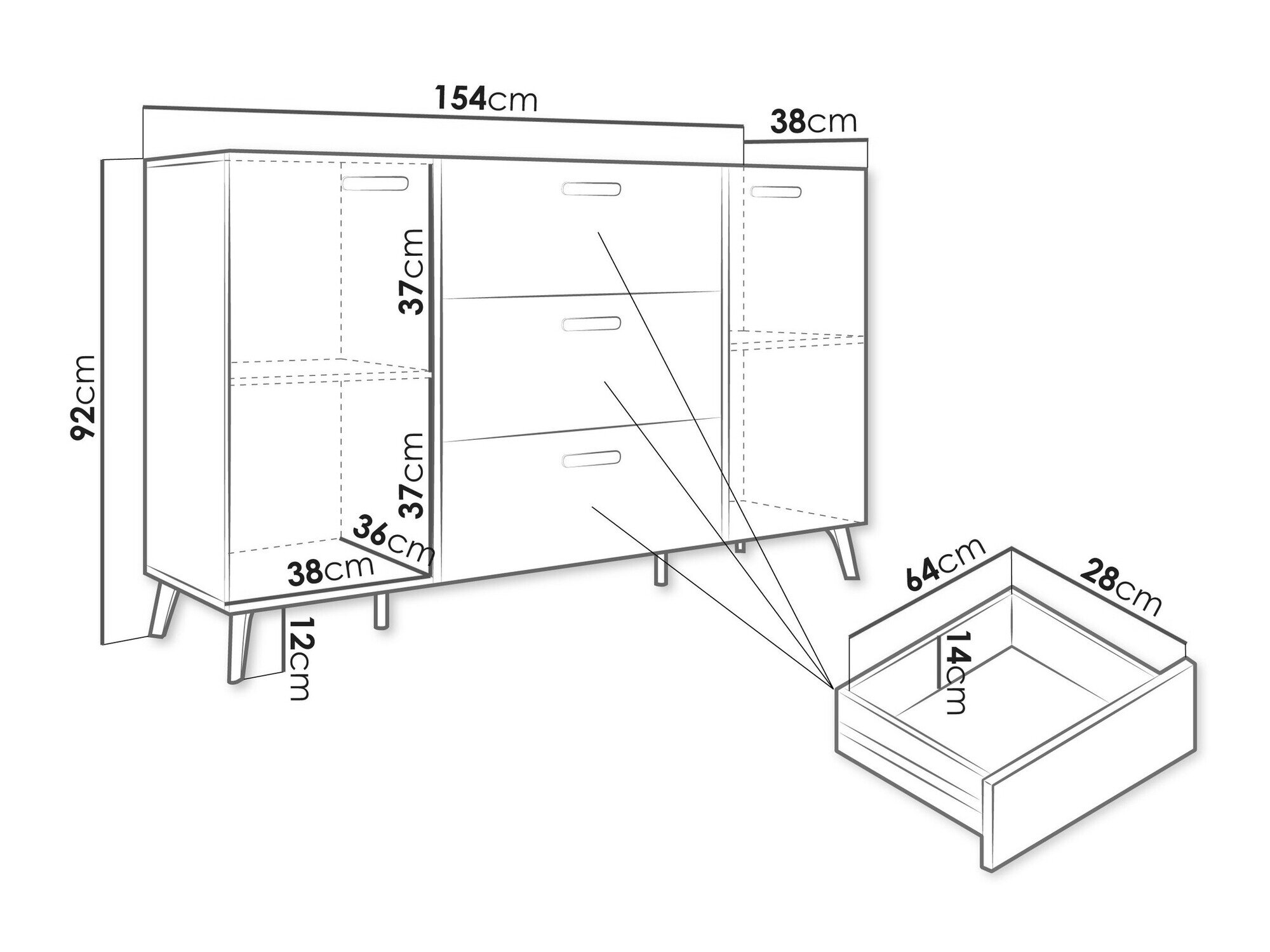 154cm
38cm
92cm
37cm
37cm
36cm
38cm
12cm
64cm
28cm
14cm