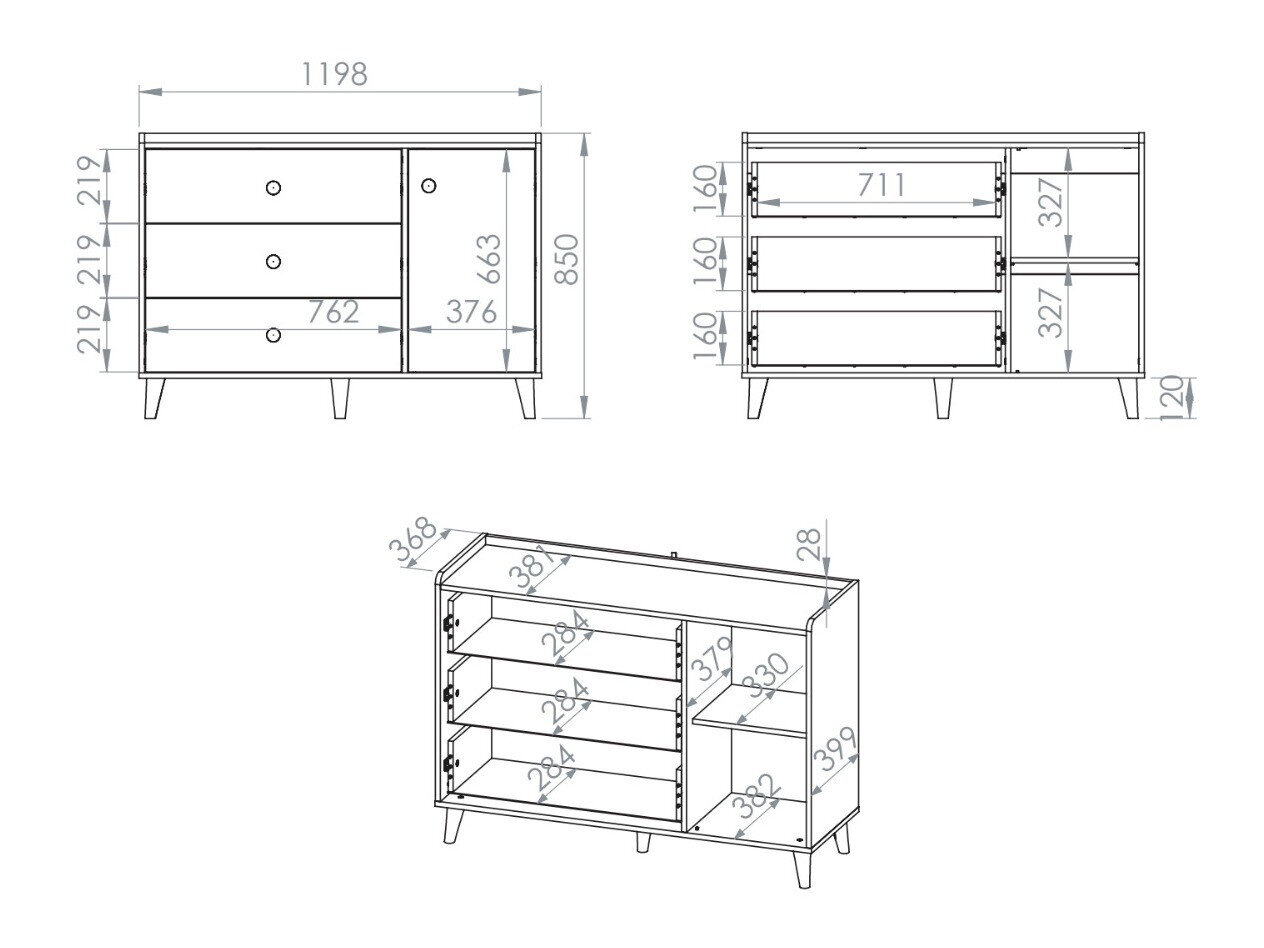 1198
219
219
219
762
376
663
850
160
160
160
711
327
327
120
368
381
28
284
284
284
379
330
399
382