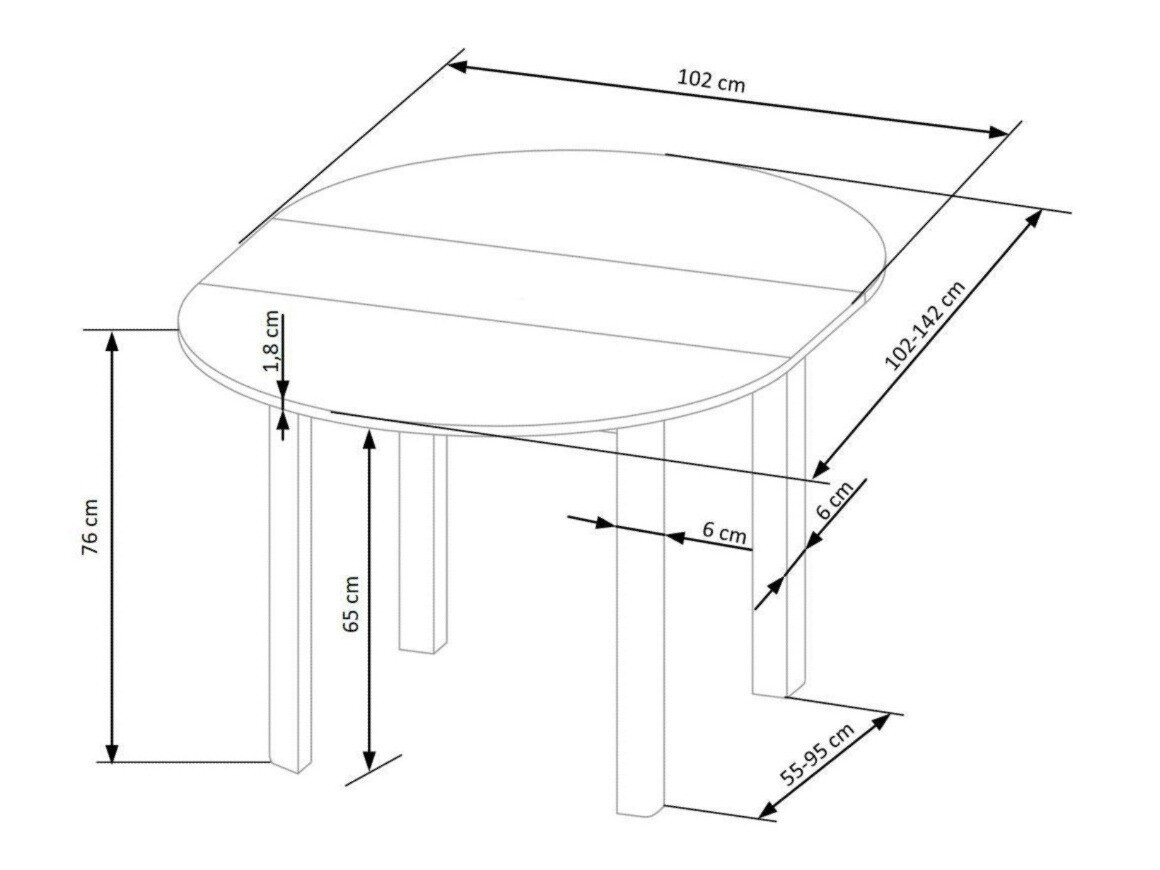 102 cm

102-142 cm

1,8 cm

76 cm

65 cm

6 cm

6 cm

55-95 cm