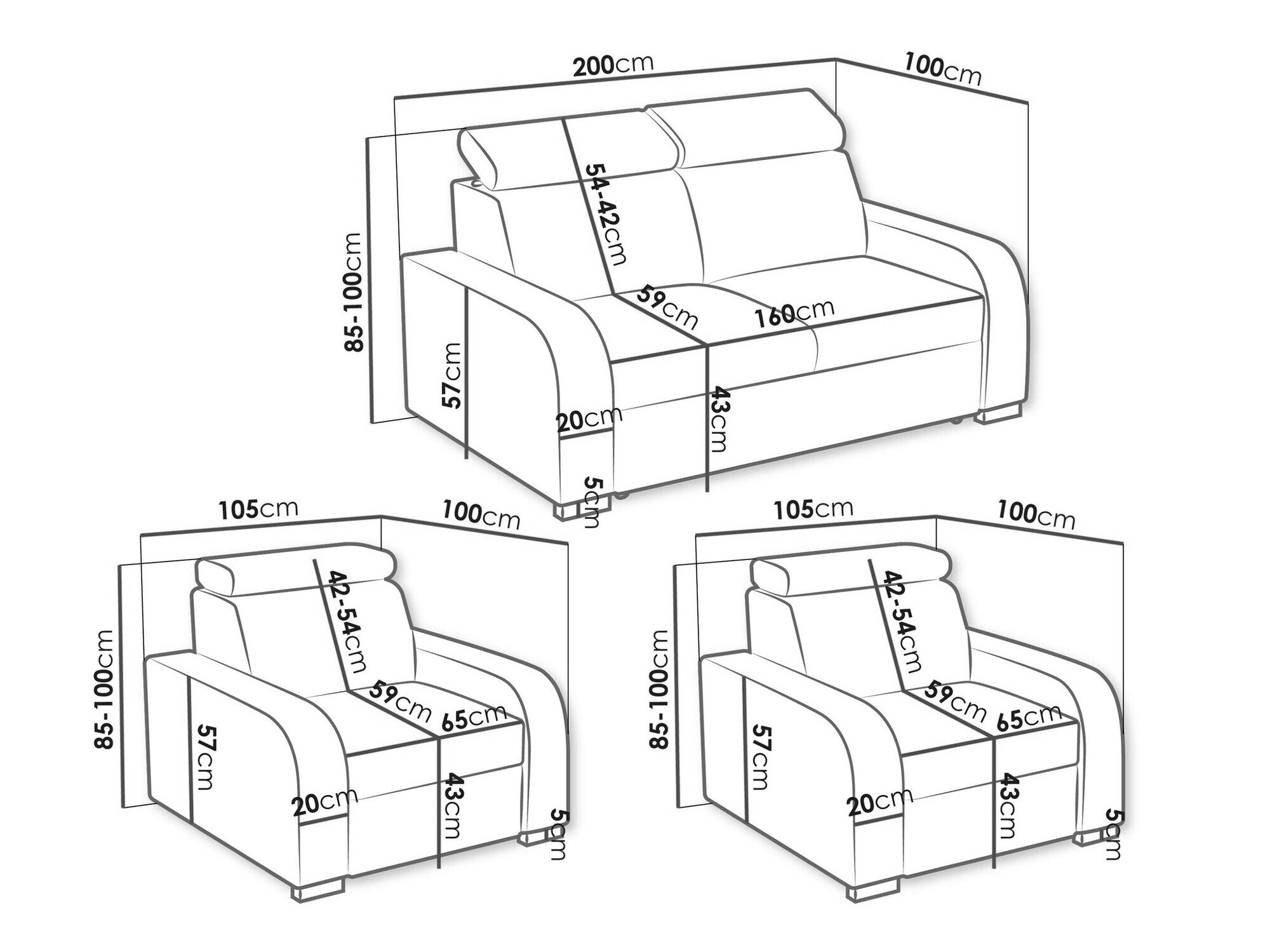 200cm
100cm
85-100cm
54-42cm
59cm
160cm
57cm
20cm
43cm
5cm

105cm
100cm
85-100cm
42-54cm
59cm
65cm
57cm
20cm
43cm
5cm

105cm
100cm
85-100cm
42-54cm
59cm
65cm
57cm
20cm
43cm
5cm