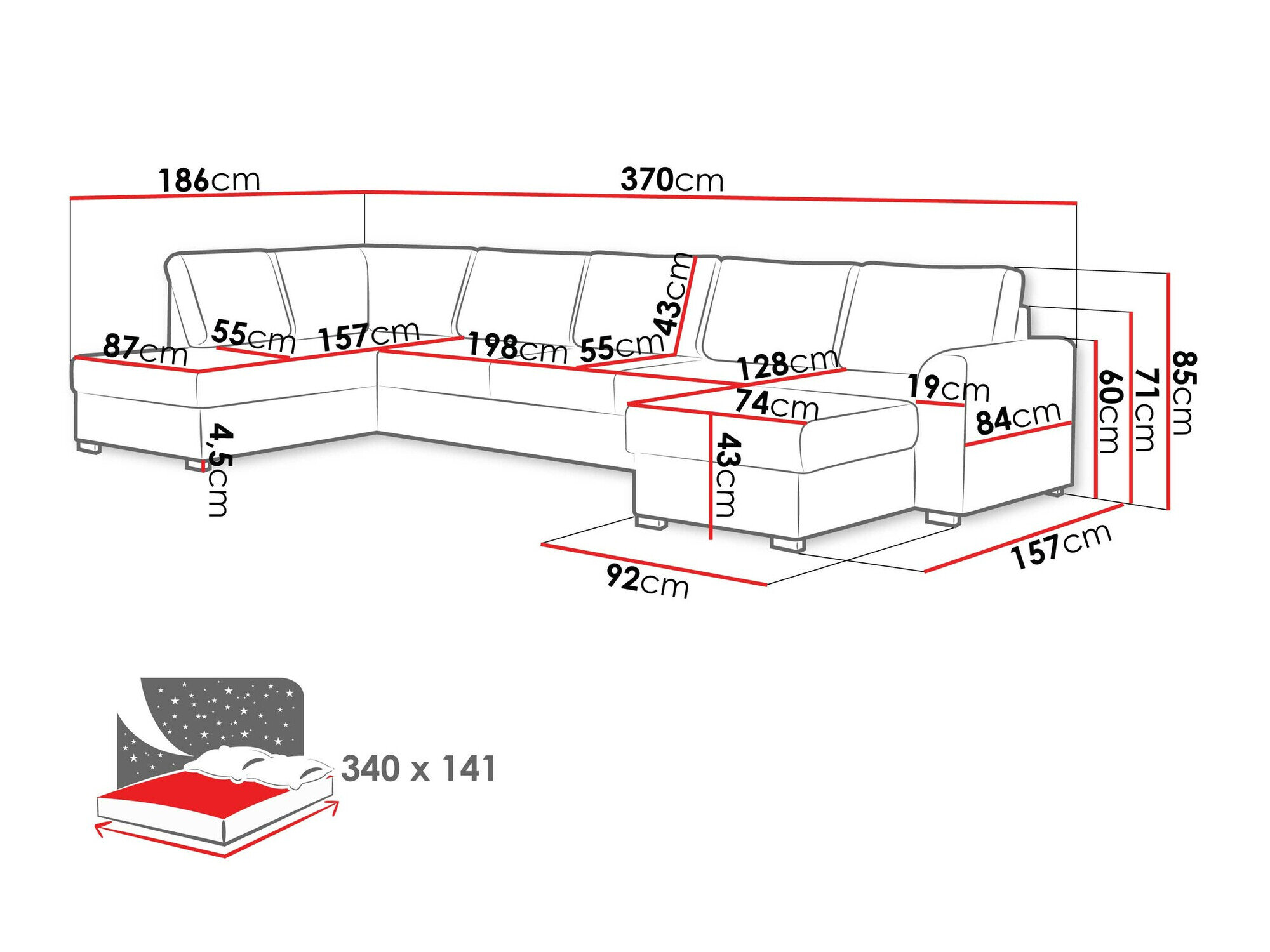 186cm
370cm
87cm
55cm
157cm
198cm
55cm
43cm
128cm
19cm
74cm
84cm
60cm
71cm
85cm
4,5cm
43cm
92cm
157cm
340 x 141