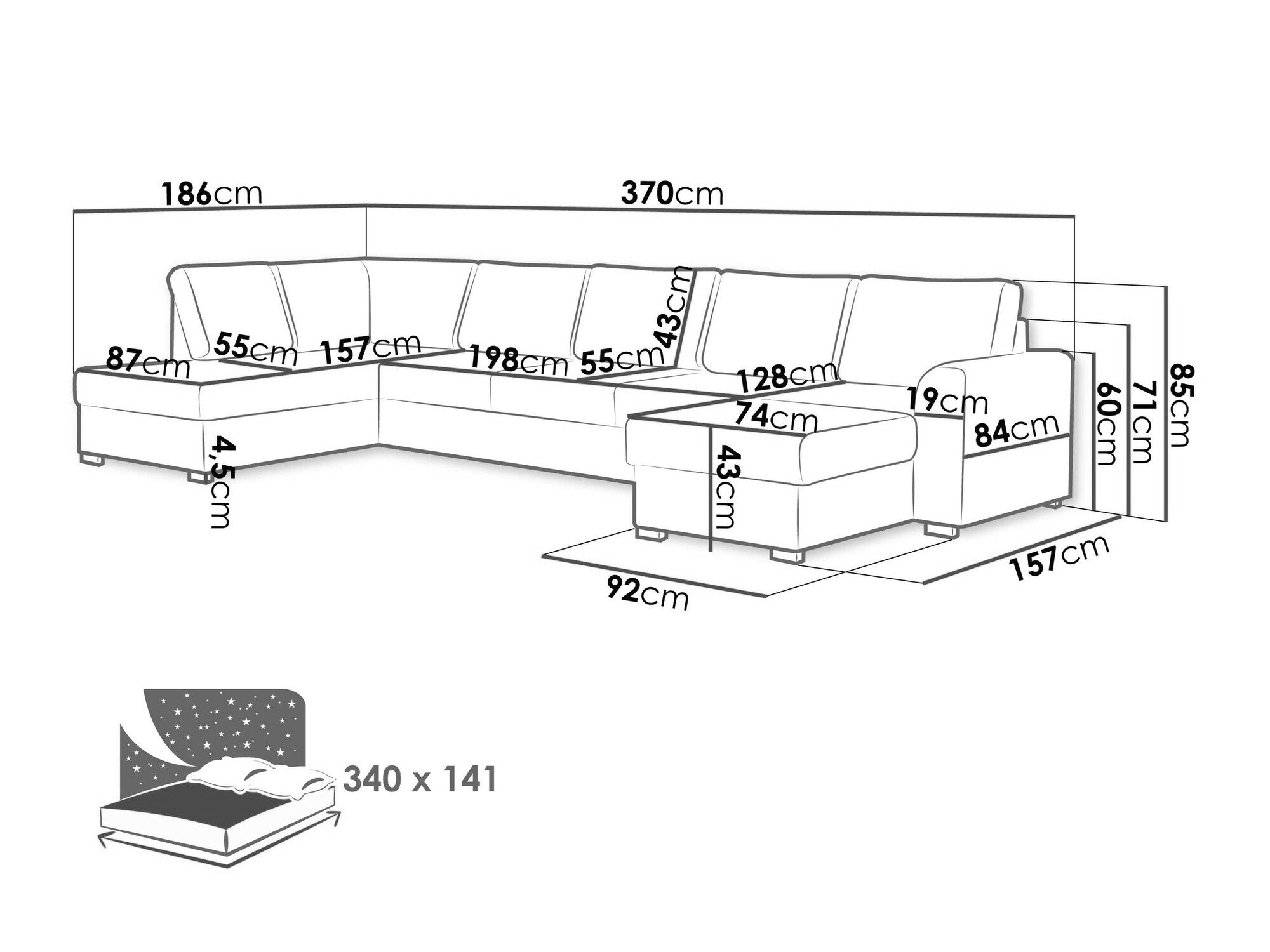 186cm
370cm
87cm
55cm
157cm
198cm
55cm
43cm
128cm
74cm
19cm
84cm
60cm
71cm
85cm
4,5cm
43cm
92cm
157cm
340 x 141