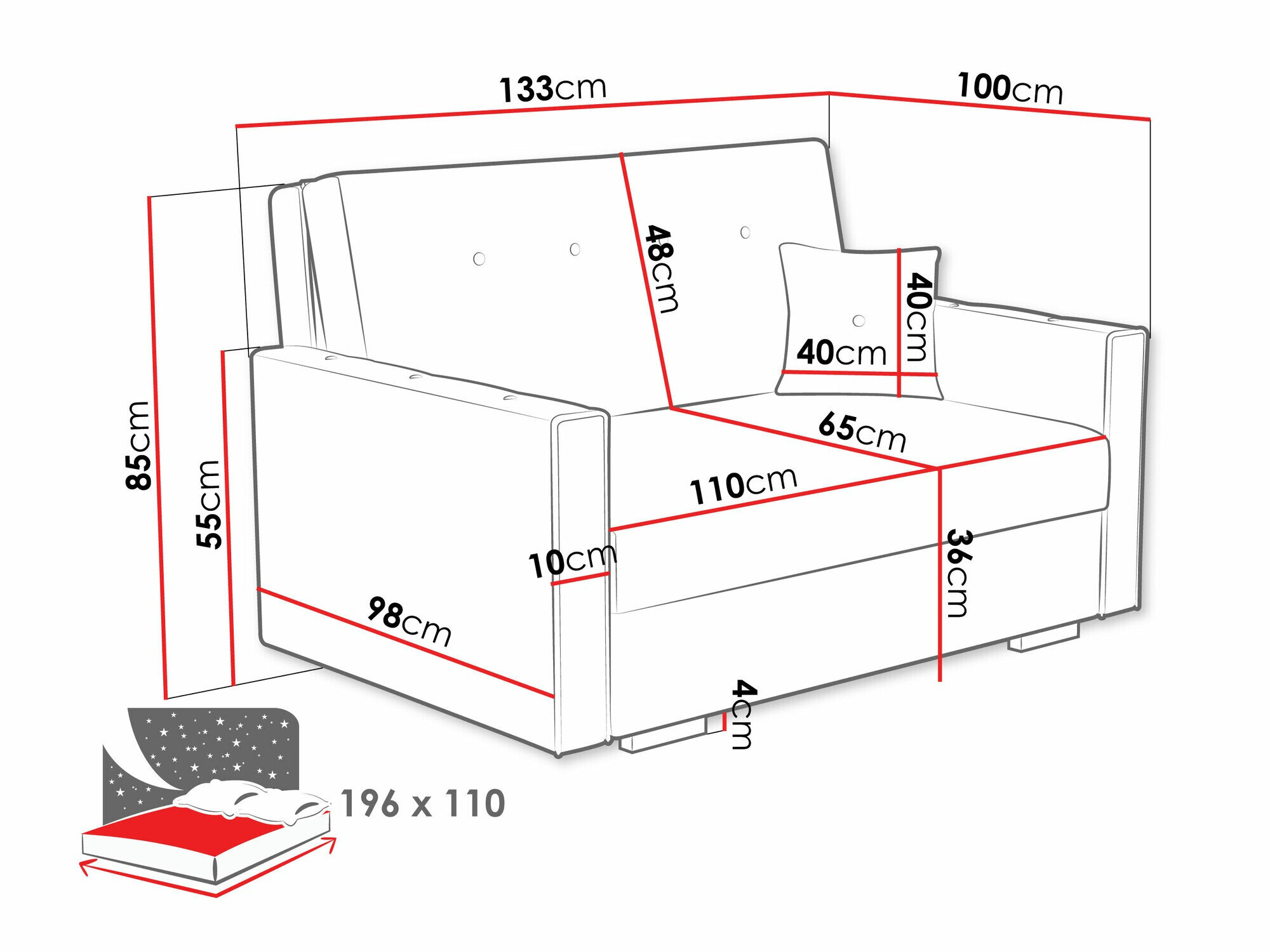 133cm
100cm
85cm
55cm
48cm
40cm
40cm
65cm
110cm
10cm
36cm
98cm
4cm
196 x 110