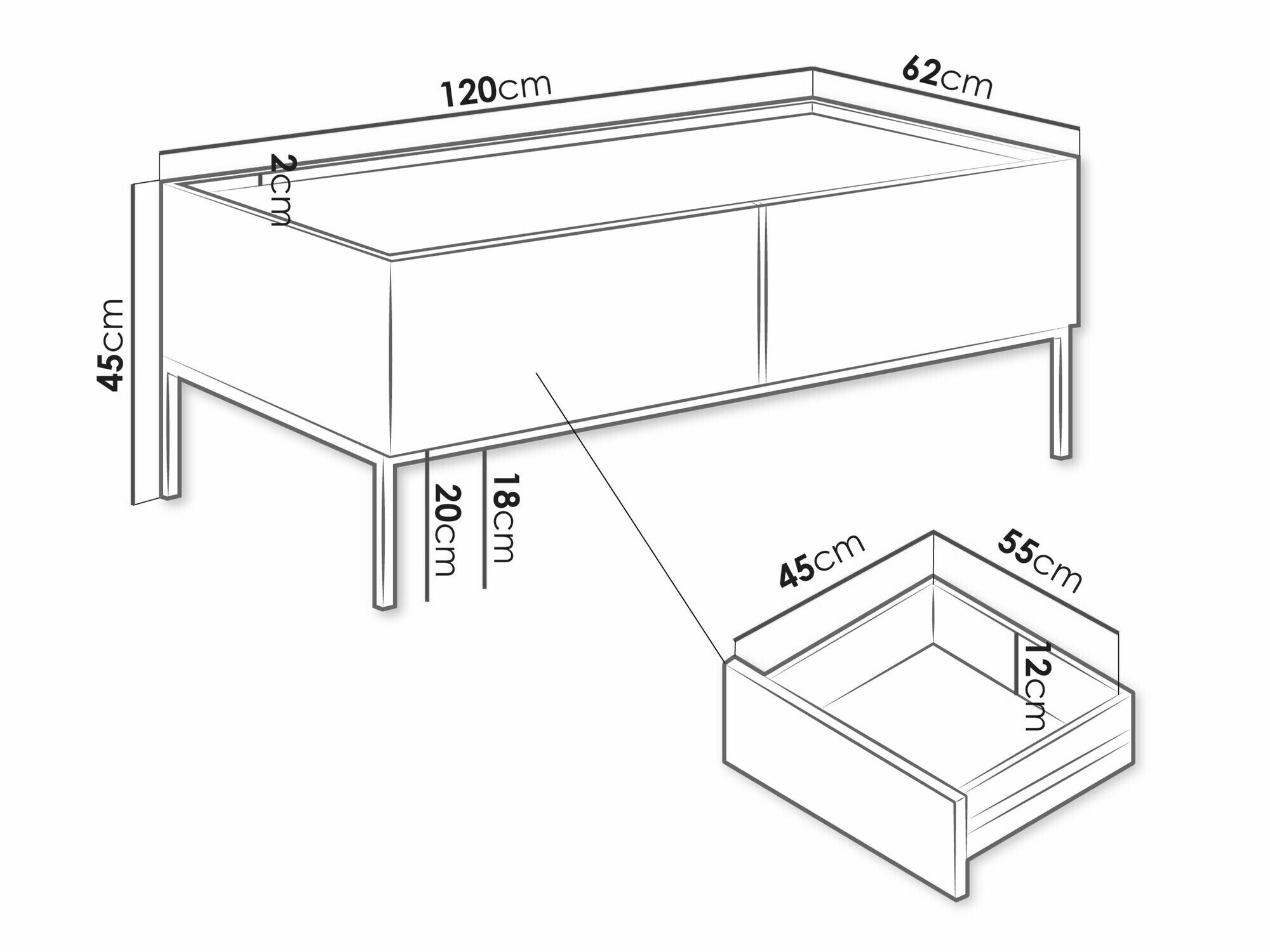 120cm
62cm
2cm
45cm
20cm
18cm
45cm
55cm
12cm