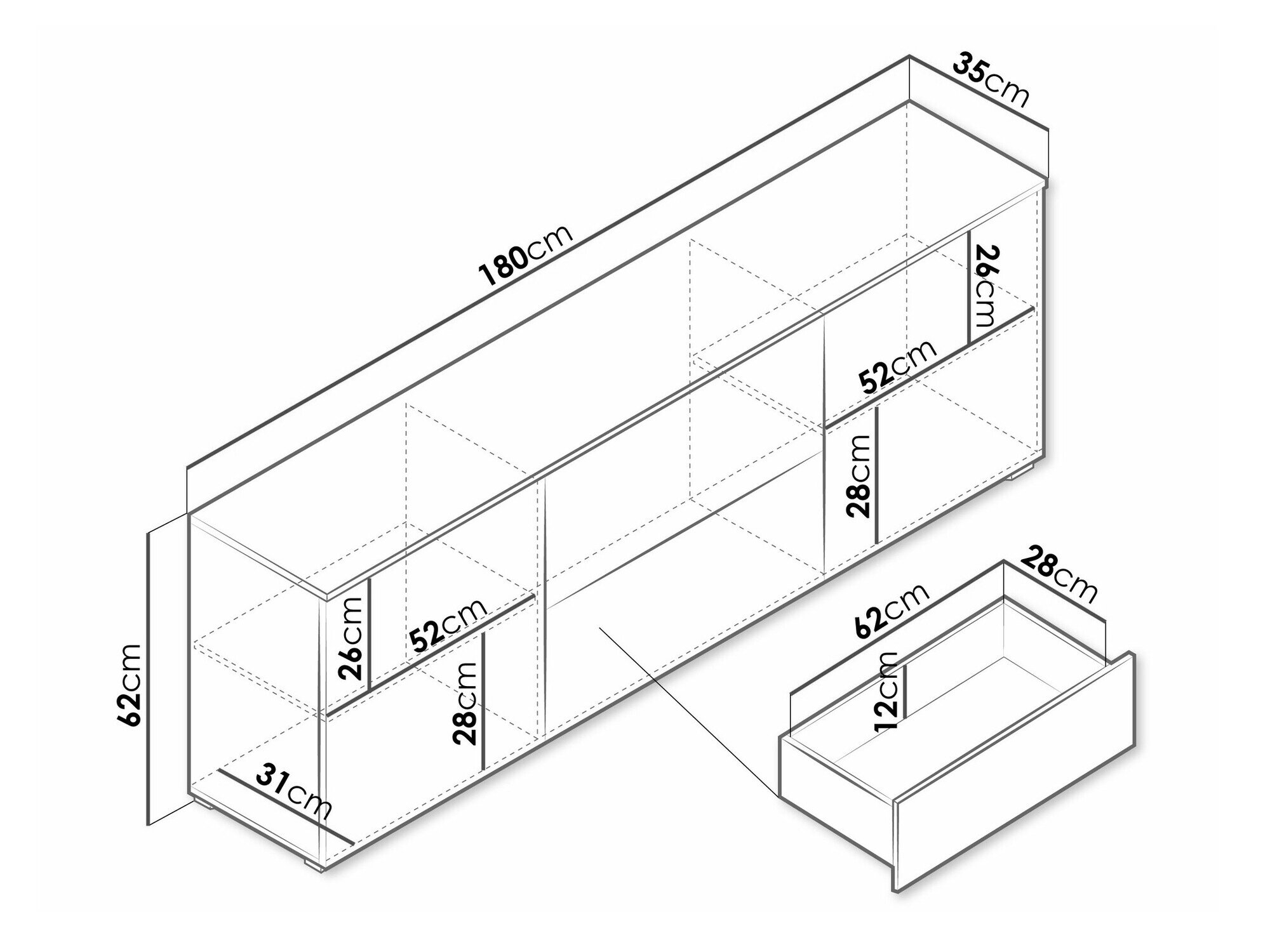 35cm

180cm

26cm

52cm

28cm

62cm

26cm

52cm

28cm

31cm

28cm

62cm

12cm