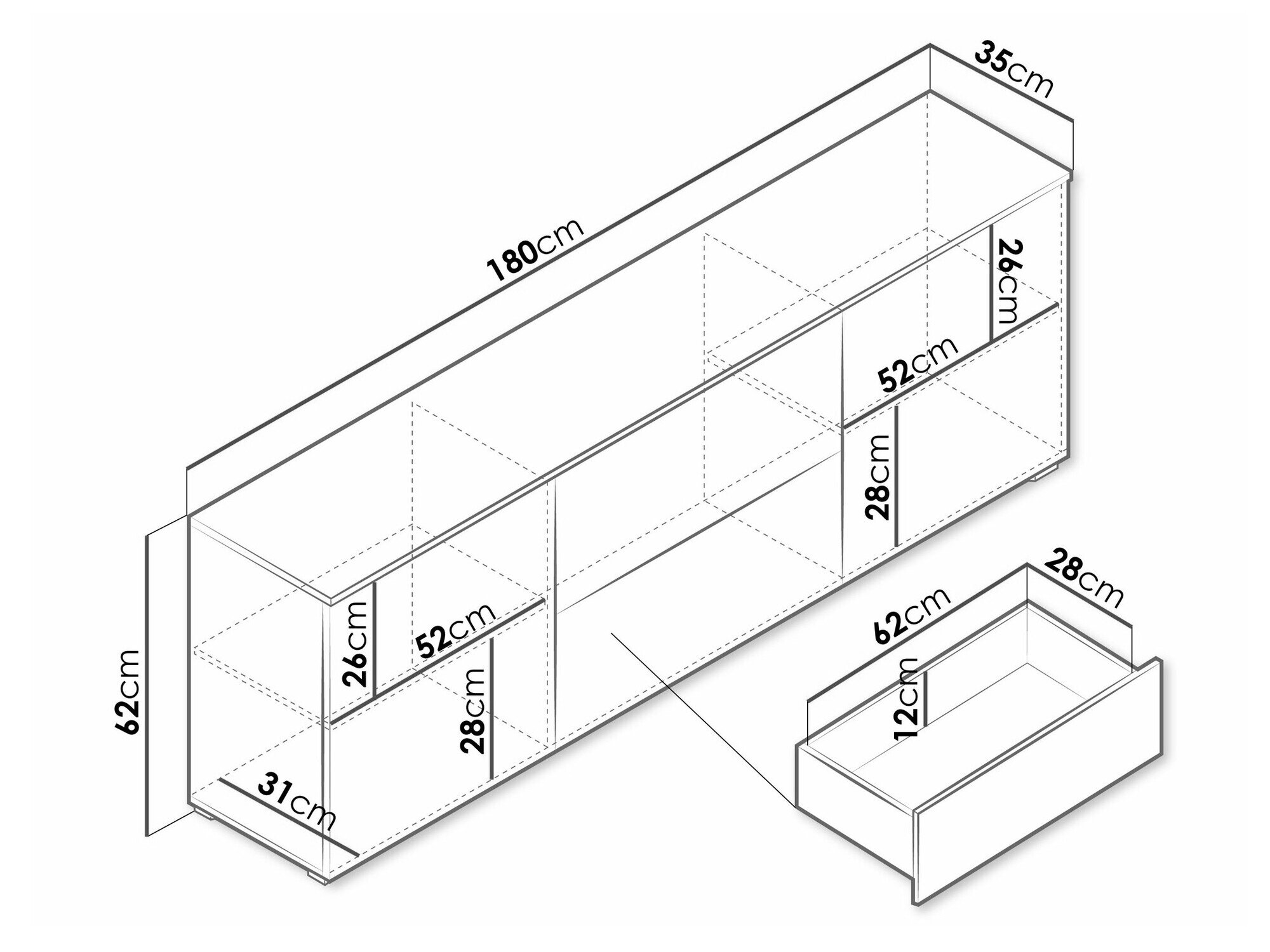 35cm
180cm
26cm
52cm
28cm
62cm
26cm
52cm
28cm
31cm
28cm
62cm
12cm