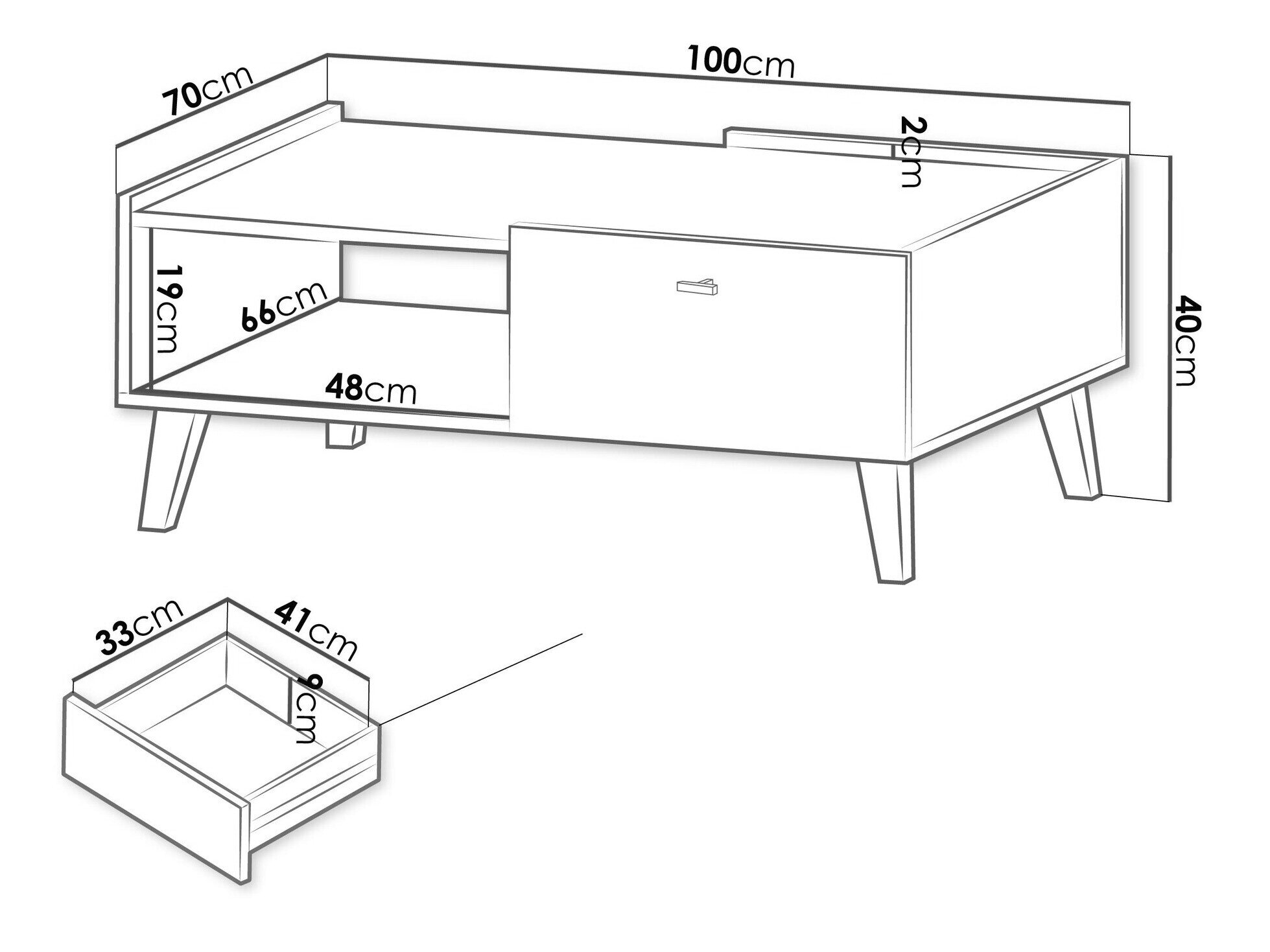 70cm

100cm

2cm

19cm

66cm

48cm

40cm

33cm

41cm

9cm