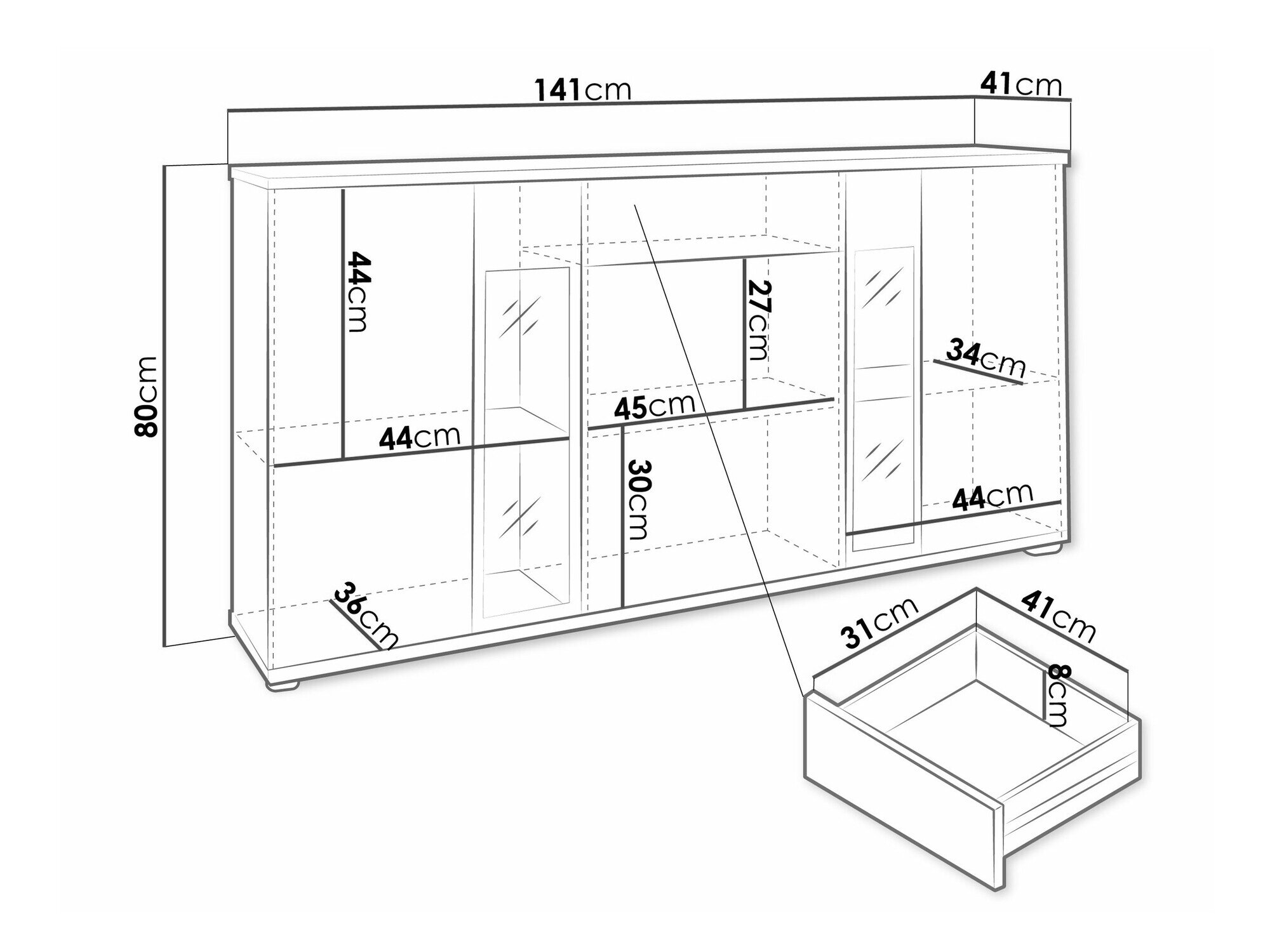 141cm
41cm
80cm
44cm
27cm
34cm
45cm
44cm
30cm
44cm
36cm
31cm
41cm
8cm