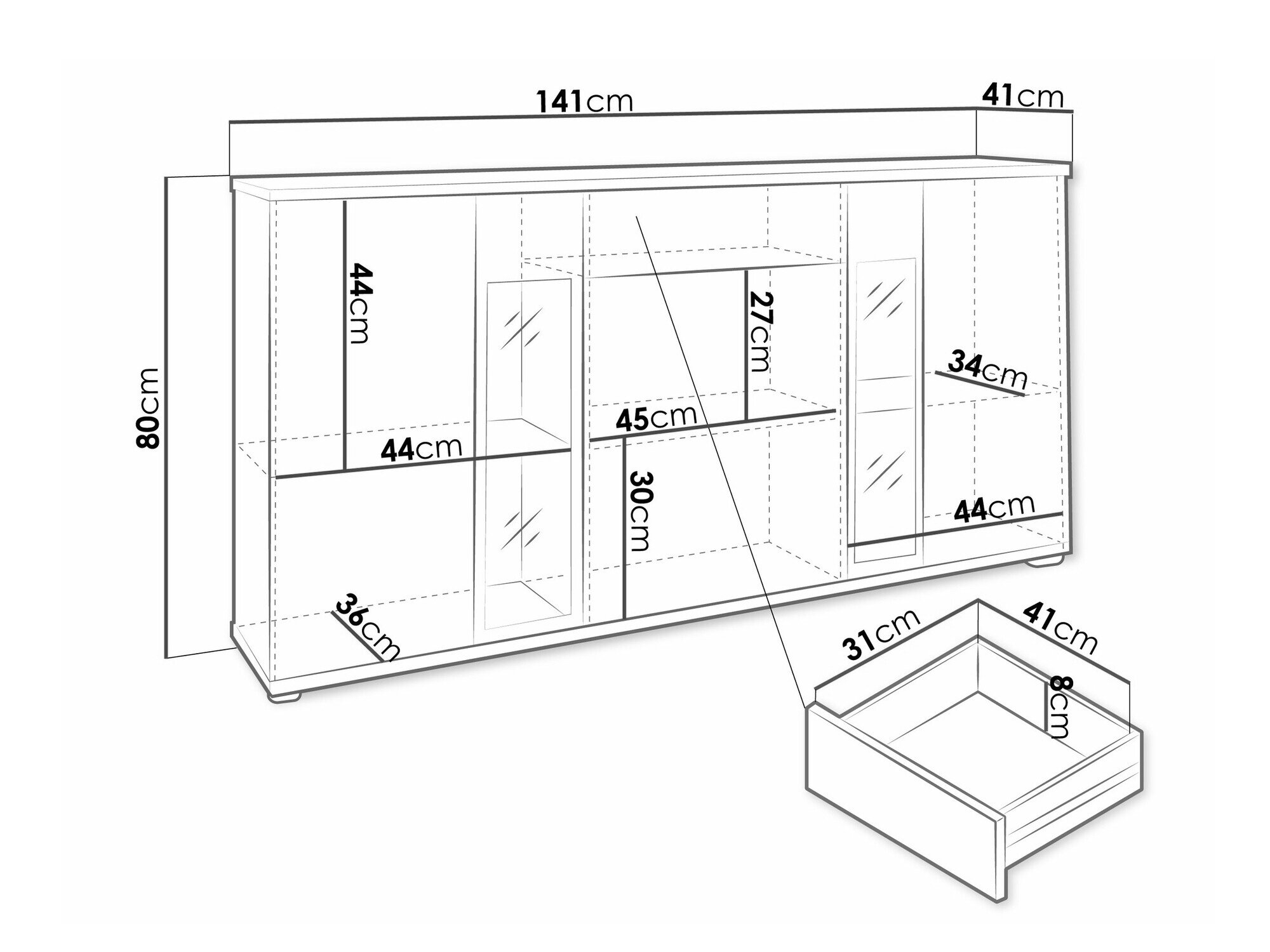 141cm
41cm
80cm
44cm
27cm
34cm
45cm
44cm
30cm
44cm
36cm
31cm
41cm
8cm