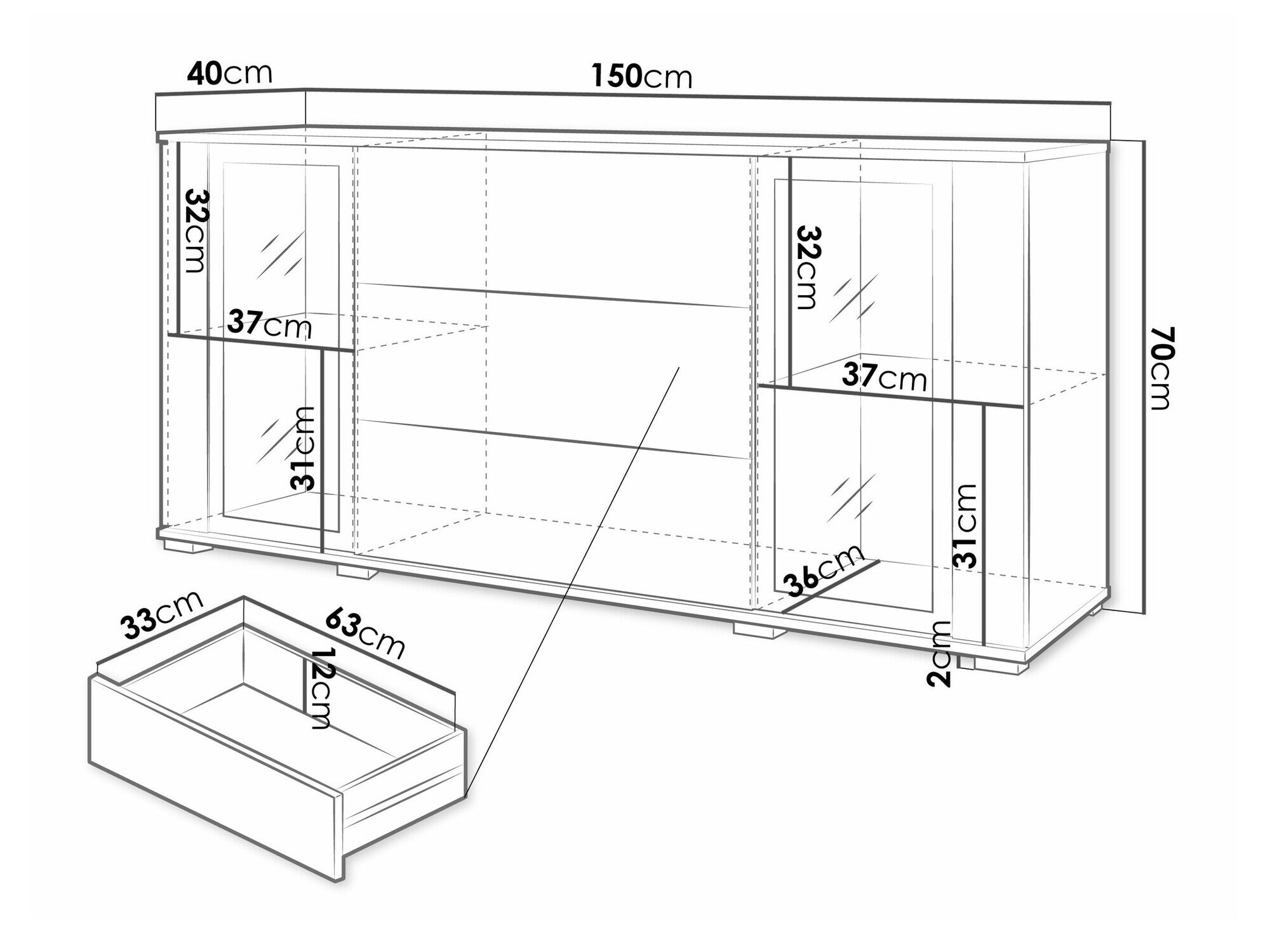 40cm
150cm
32cm
37cm
31cm
32cm
37cm
70cm
31cm
36cm
2cm
33cm
63cm
12cm