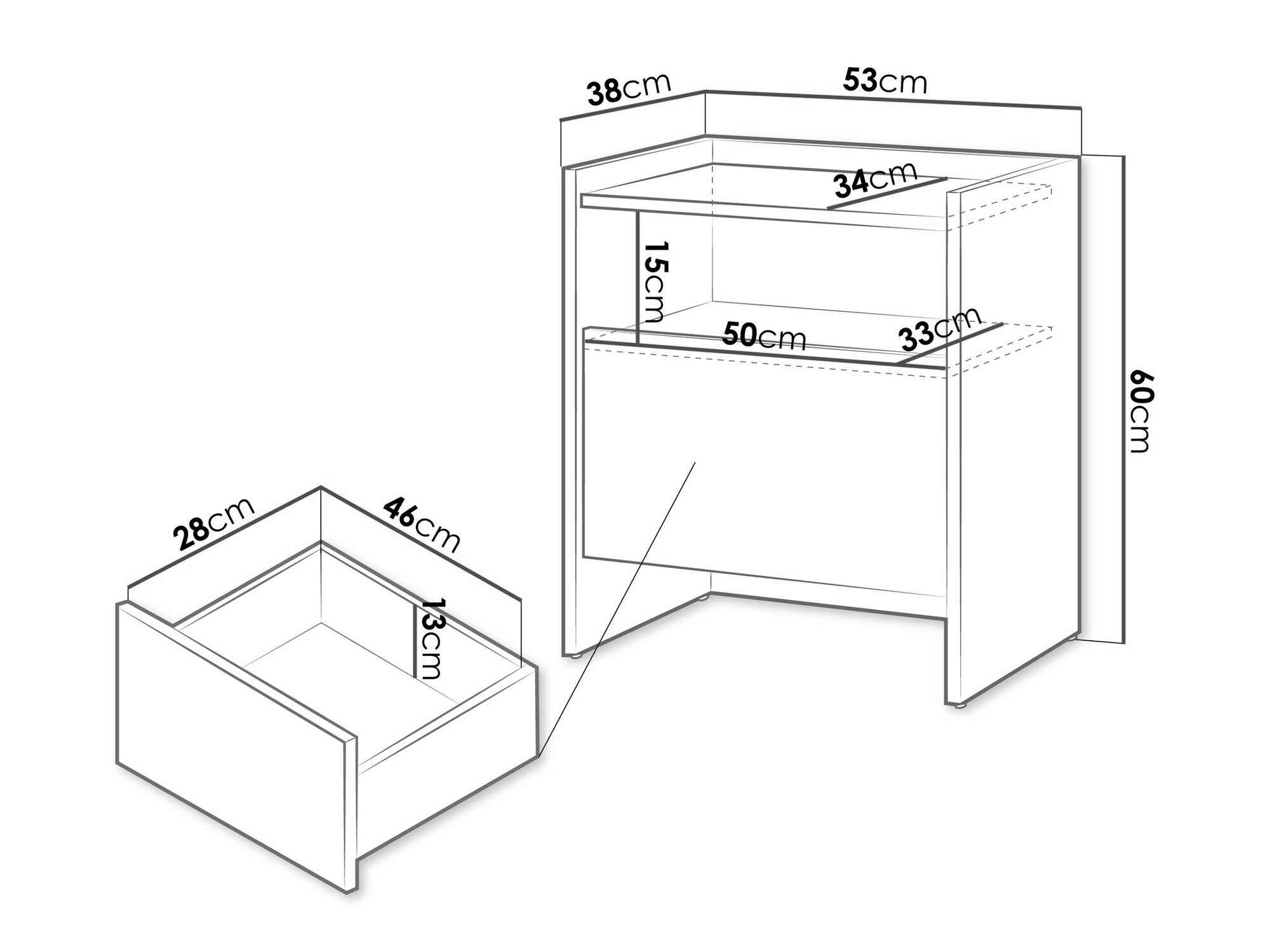 38cm
53cm
34cm
15cm
50cm
33cm
60cm
28cm
46cm
13cm