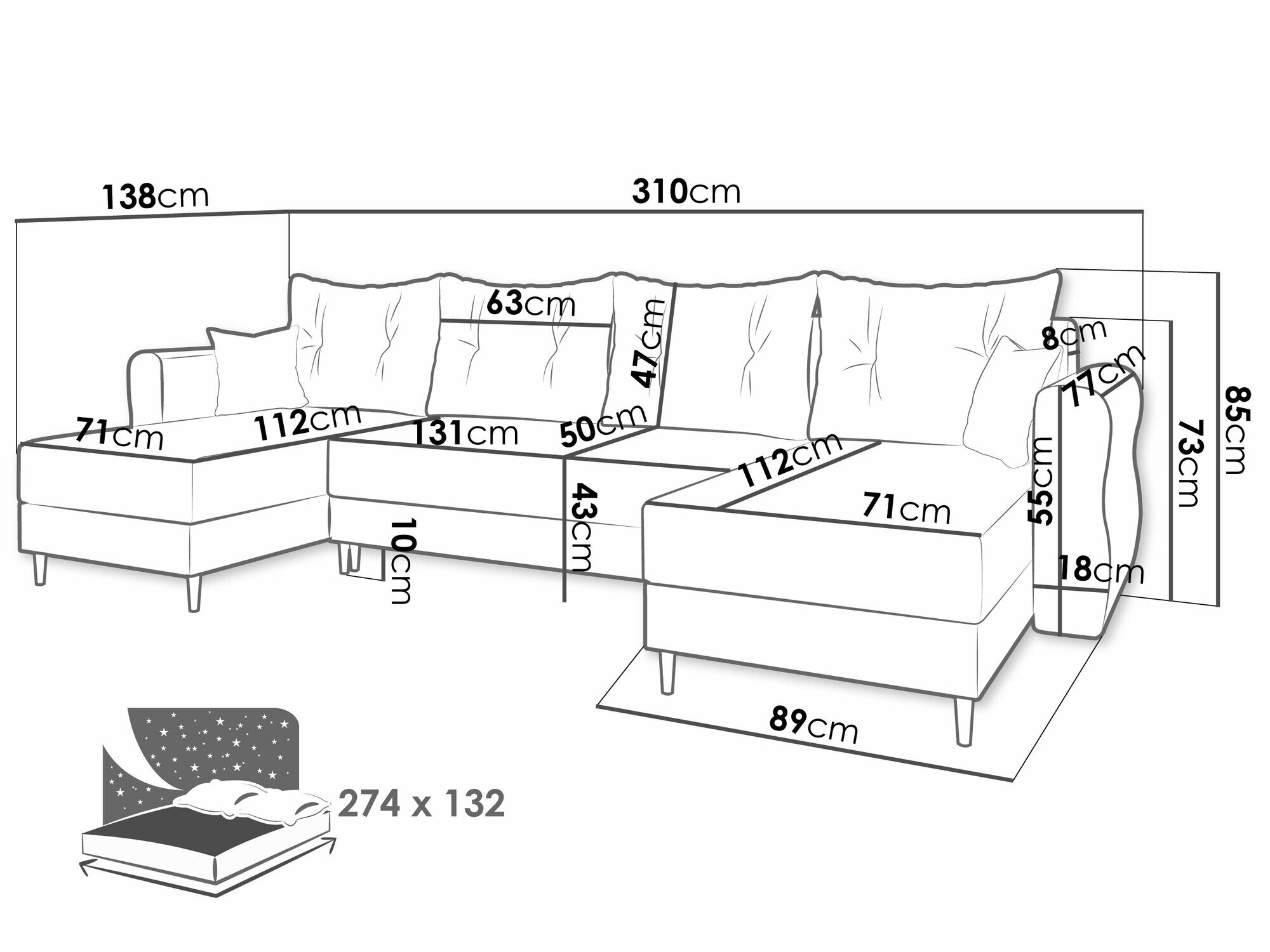 138cm
310cm
63cm
47cm
8cm
77cm
85cm
73cm
71cm
112cm
131cm
50cm
112cm
71cm
55cm
43cm
10cm
18cm
89cm
274 x 132