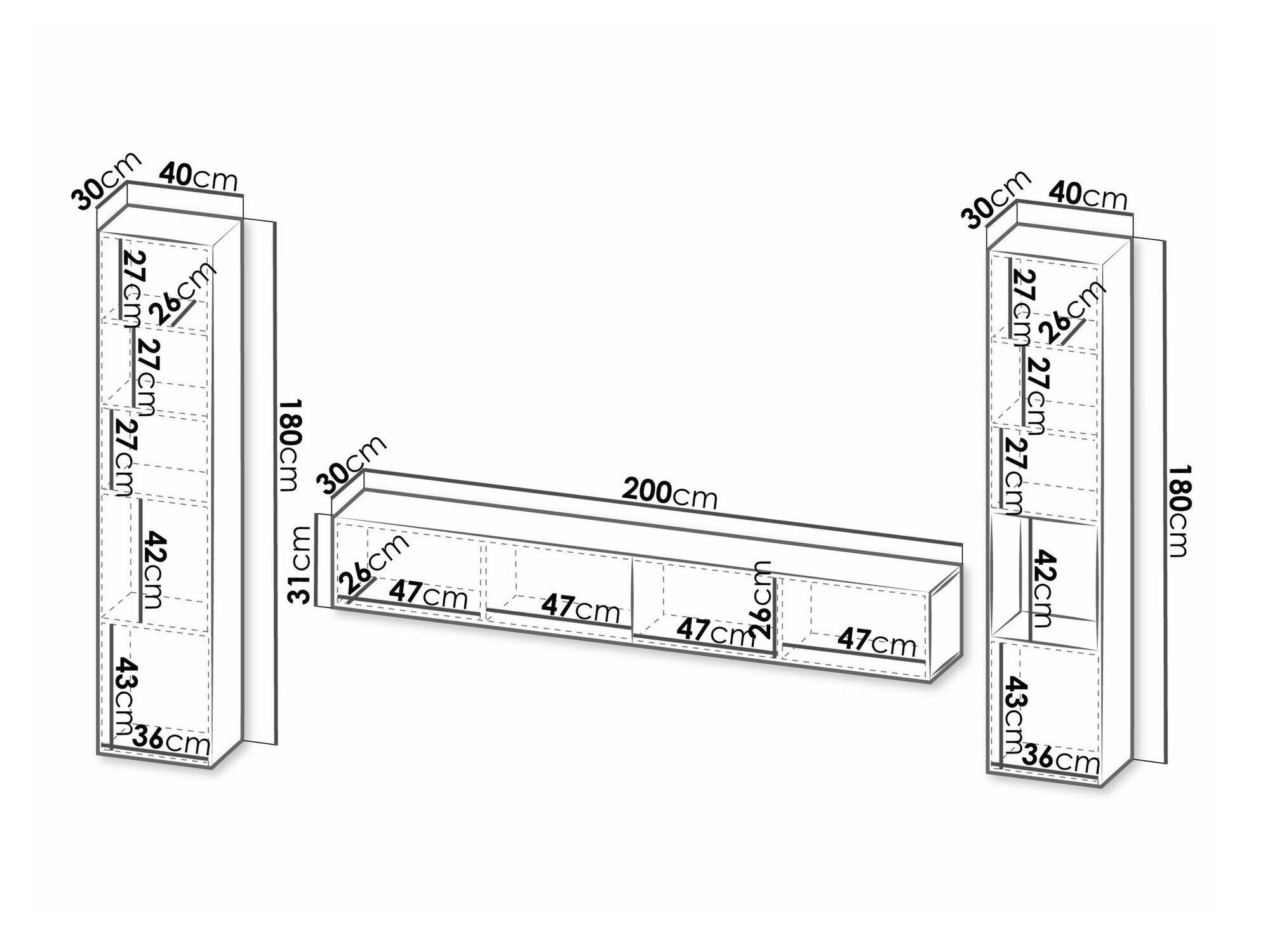 30cm
40cm
27cm
26cm
27cm
27cm
42cm
43cm
36cm
180cm

30cm
200cm
31cm
26cm
47cm
47cm
47cm
26cm
47cm

30cm
40cm
27cm
26cm
27cm
27cm
42cm
43cm
36cm
180cm