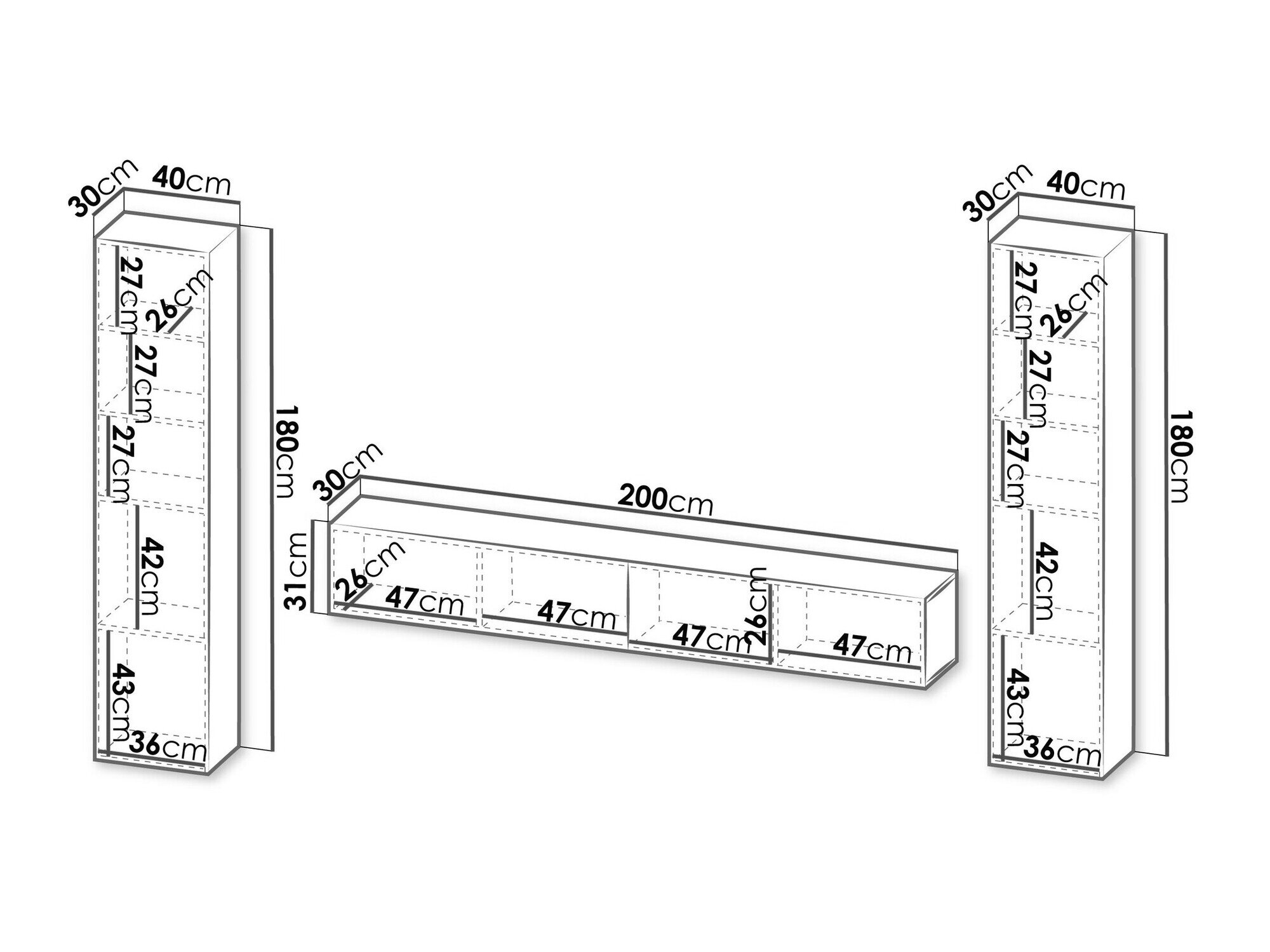 30cm 40cm
27cm 26cm
27cm
27cm
42cm
43cm
36cm
180cm

30cm
200cm
31cm
26cm
47cm
47cm
47cm
26cm
47cm

30cm 40cm
27cm 26cm
27cm
27cm
42cm
43cm
36cm
180cm