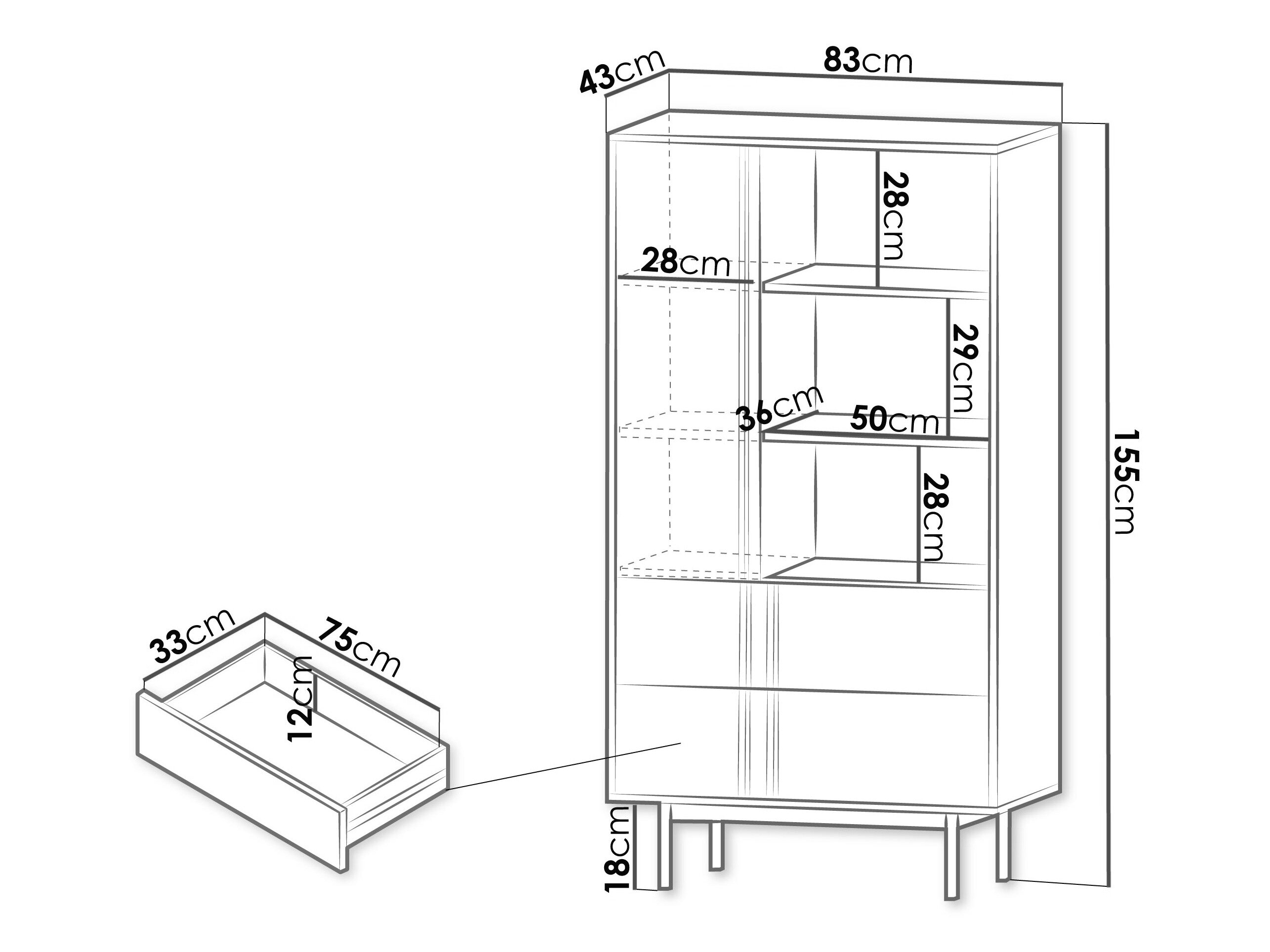 43cm
83cm
28cm
28cm
29cm
36cm
50cm
28cm
155cm
33cm
75cm
12cm
18cm