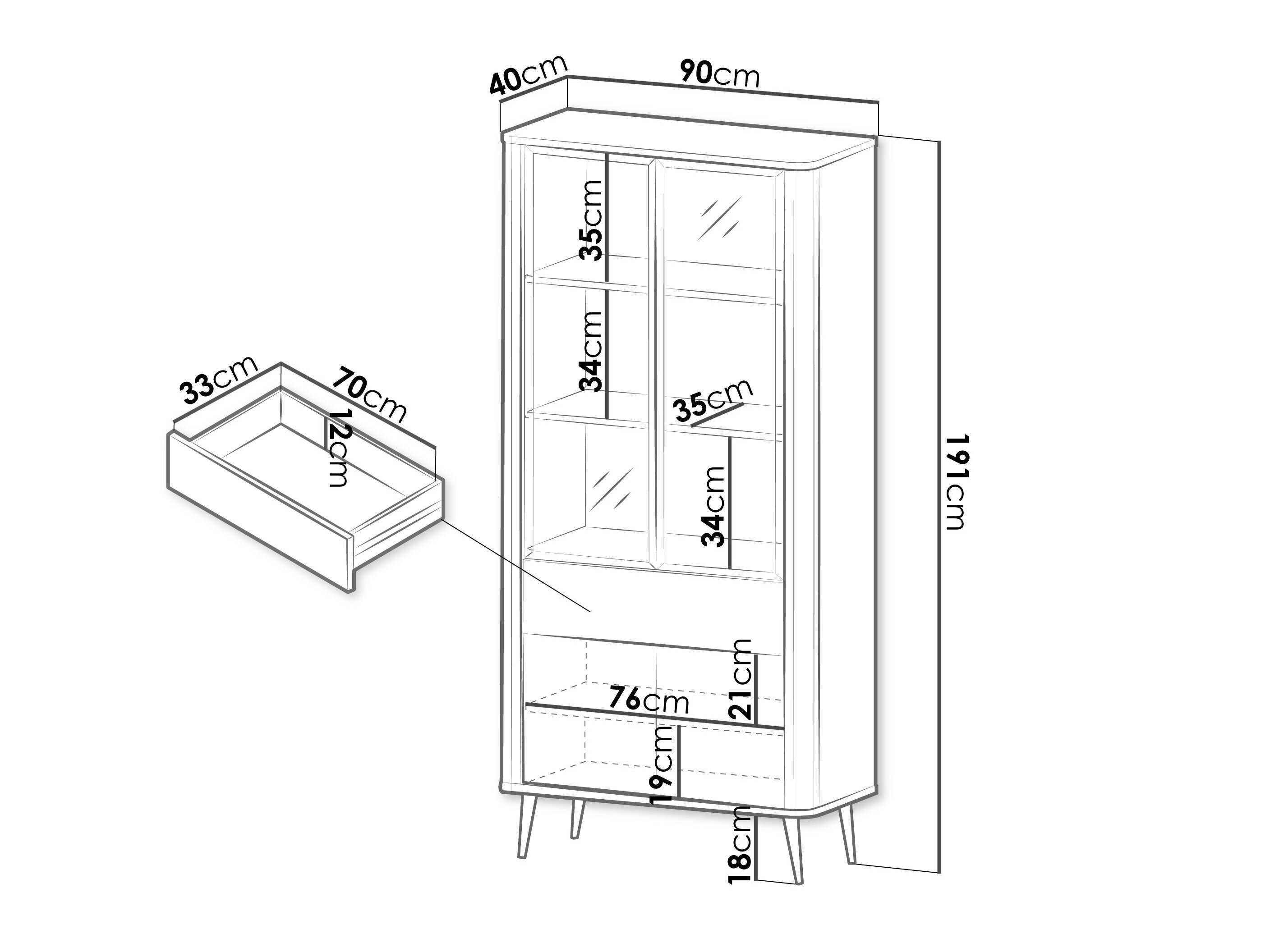 40cm
90cm
35cm
34cm
35cm
34cm
191cm
33cm
70cm
12cm
76cm
21cm
19cm
18cm