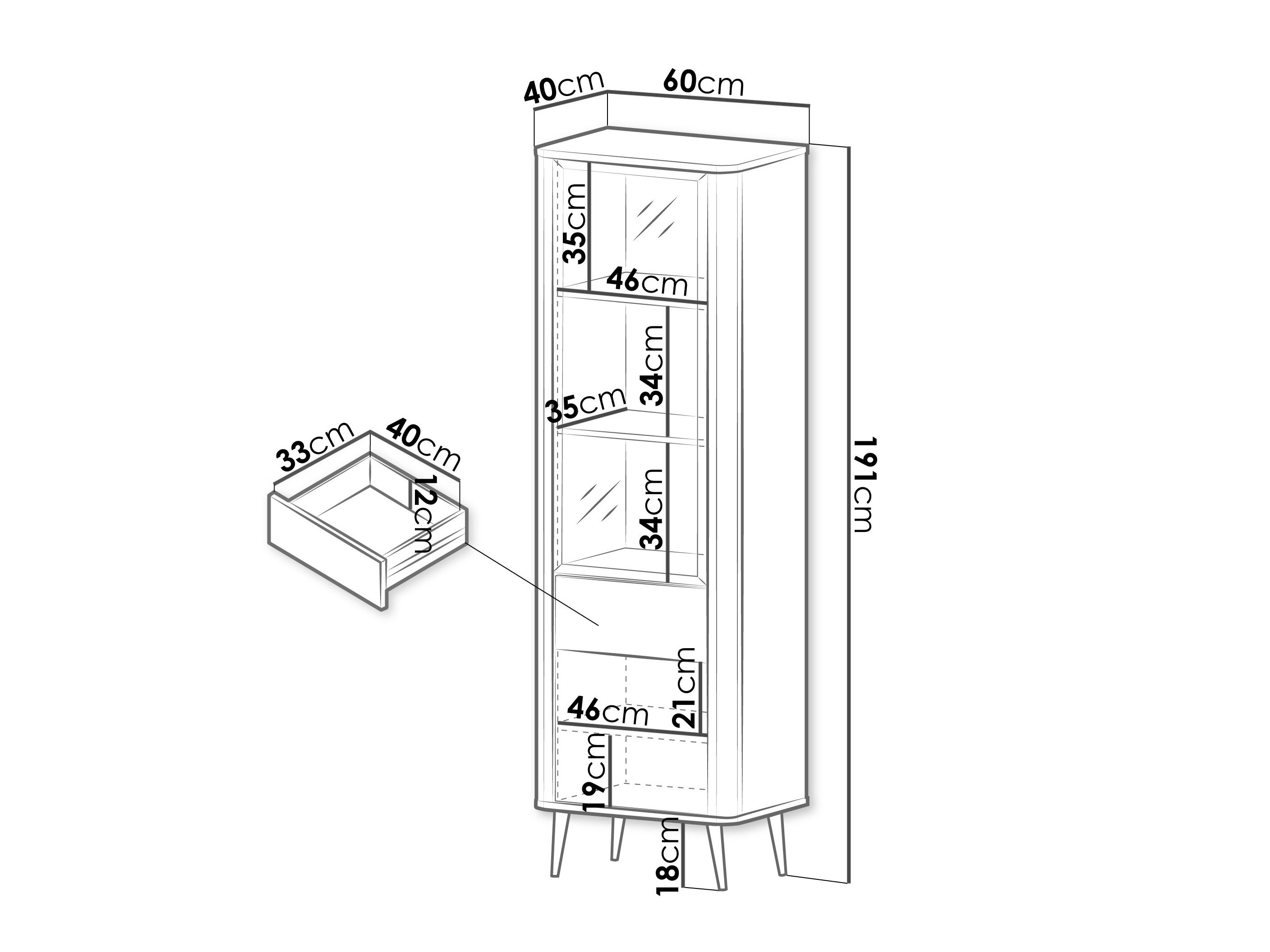 40cm
60cm
35cm
46cm
34cm
35cm
34cm
191cm
33cm
40cm
12cm
21cm
46cm
19cm
18cm