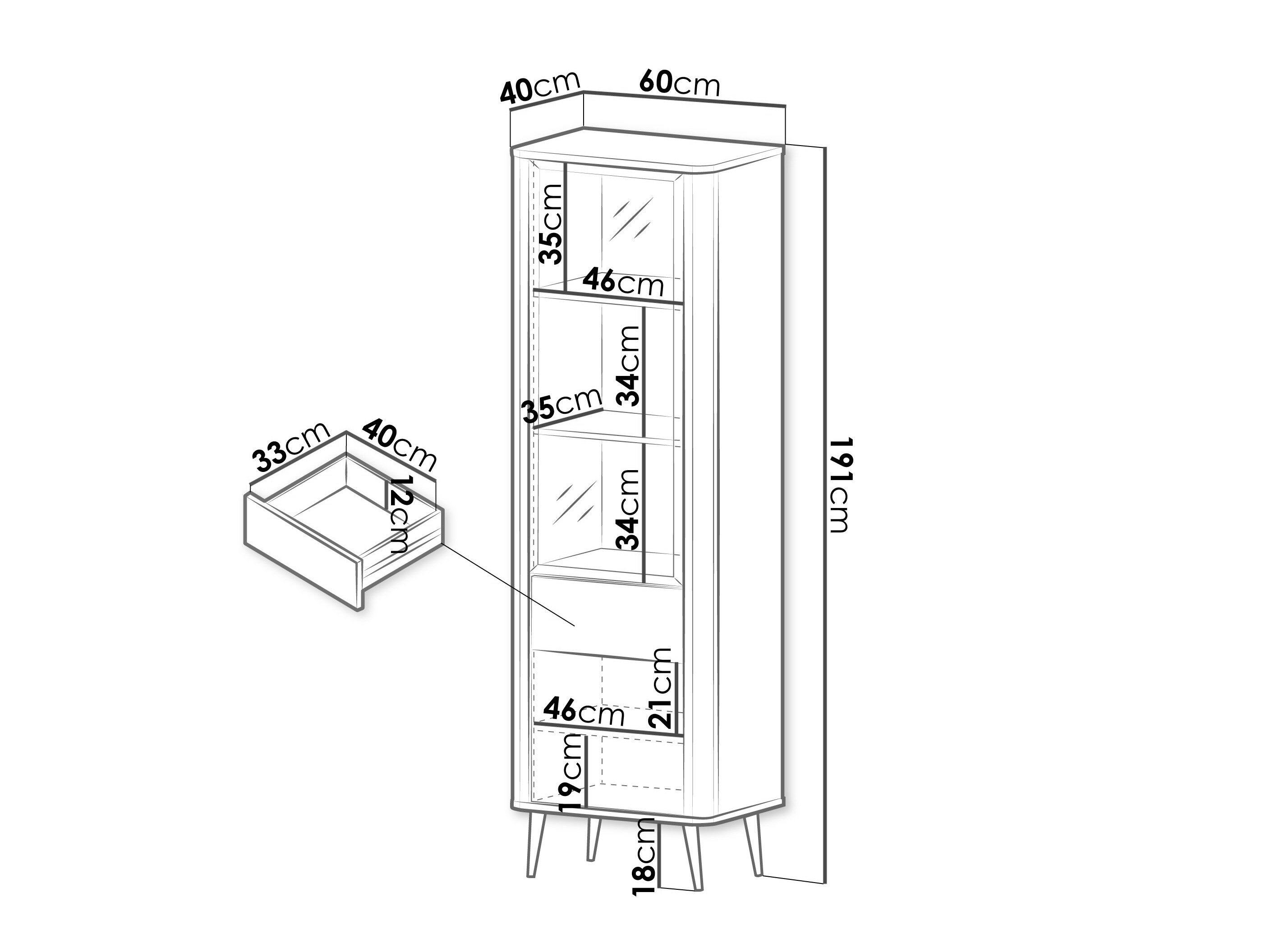 40cm
60cm
35cm
46cm
34cm
35cm
34cm
191cm
33cm
40cm
12cm
21cm
46cm
19cm
18cm