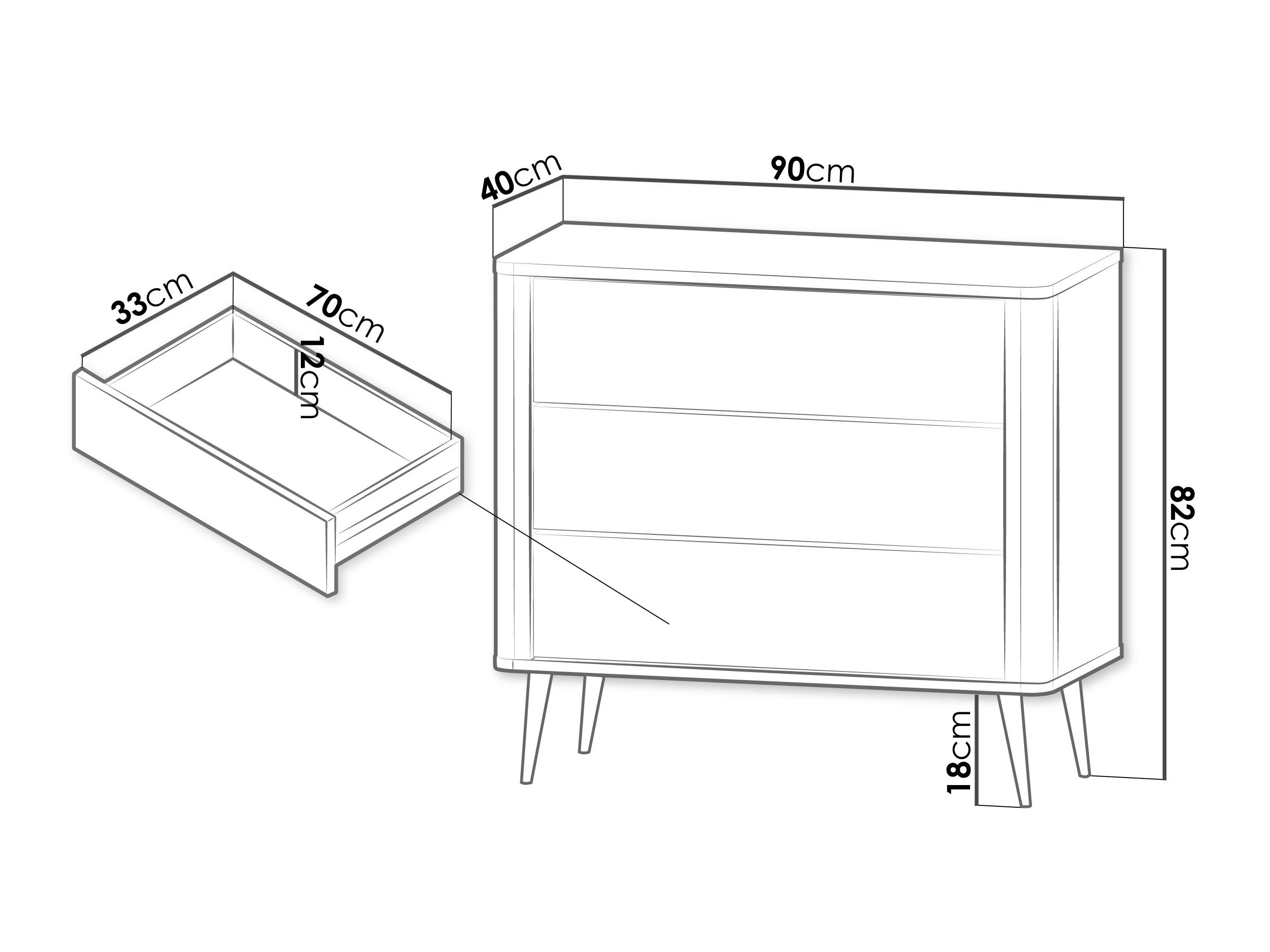 33cm
70cm
12cm
40cm
90cm
82cm
18cm