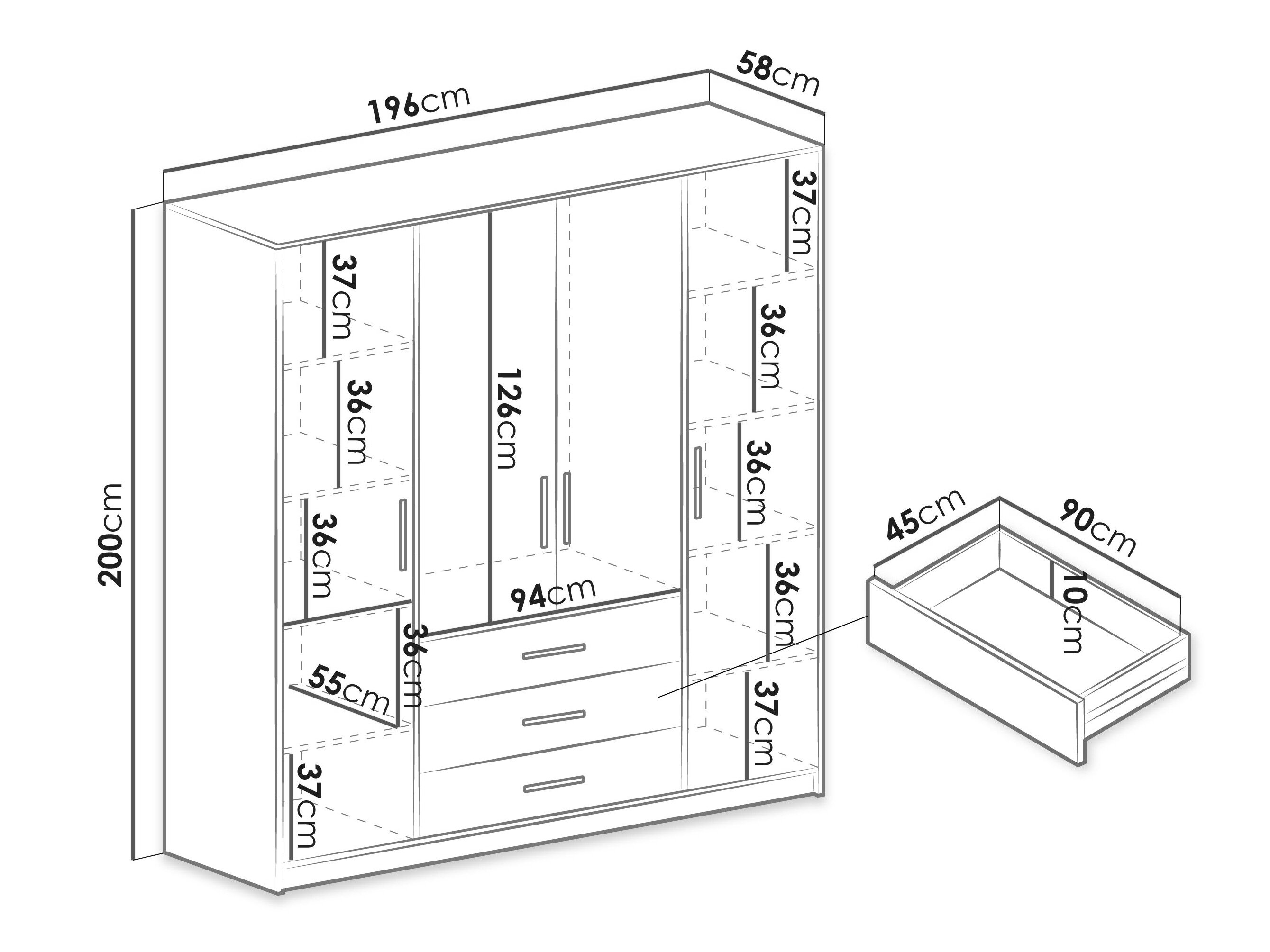 196cm
58cm
200cm
37cm
36cm
36cm
36cm
55cm
37cm
126cm
94cm
37cm
36cm
36cm
36cm
37cm
45cm
90cm
10cm