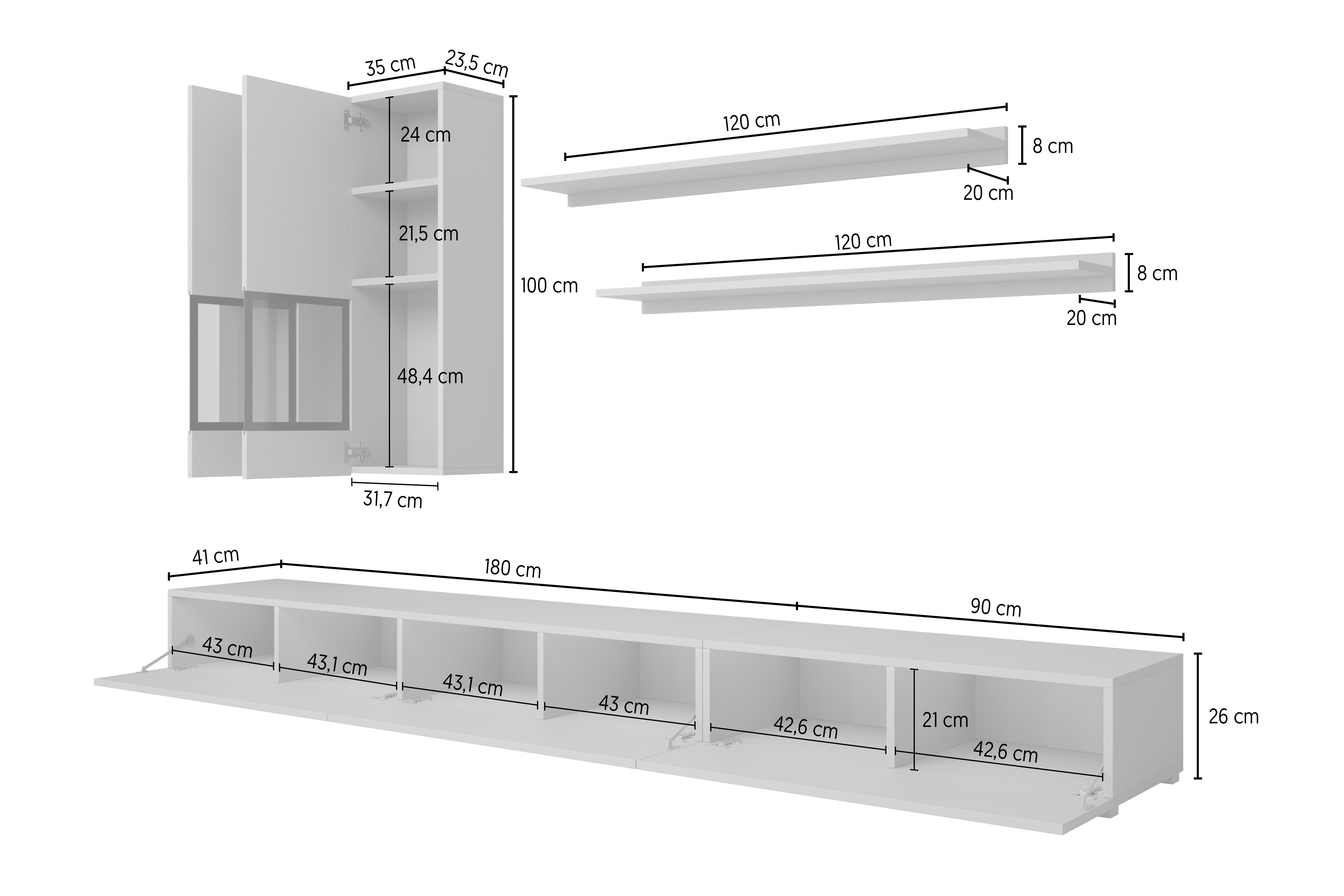 35 cm
23,5 cm
24 cm
21,5 cm
48,4 cm
100 cm
31,7 cm

120 cm
8 cm
20 cm

120 cm
8 cm
20 cm

41 cm
180 cm
90 cm
43 cm
43,1 cm
43,1 cm
43 cm
42,6 cm
21 cm
42,6 cm
26 cm