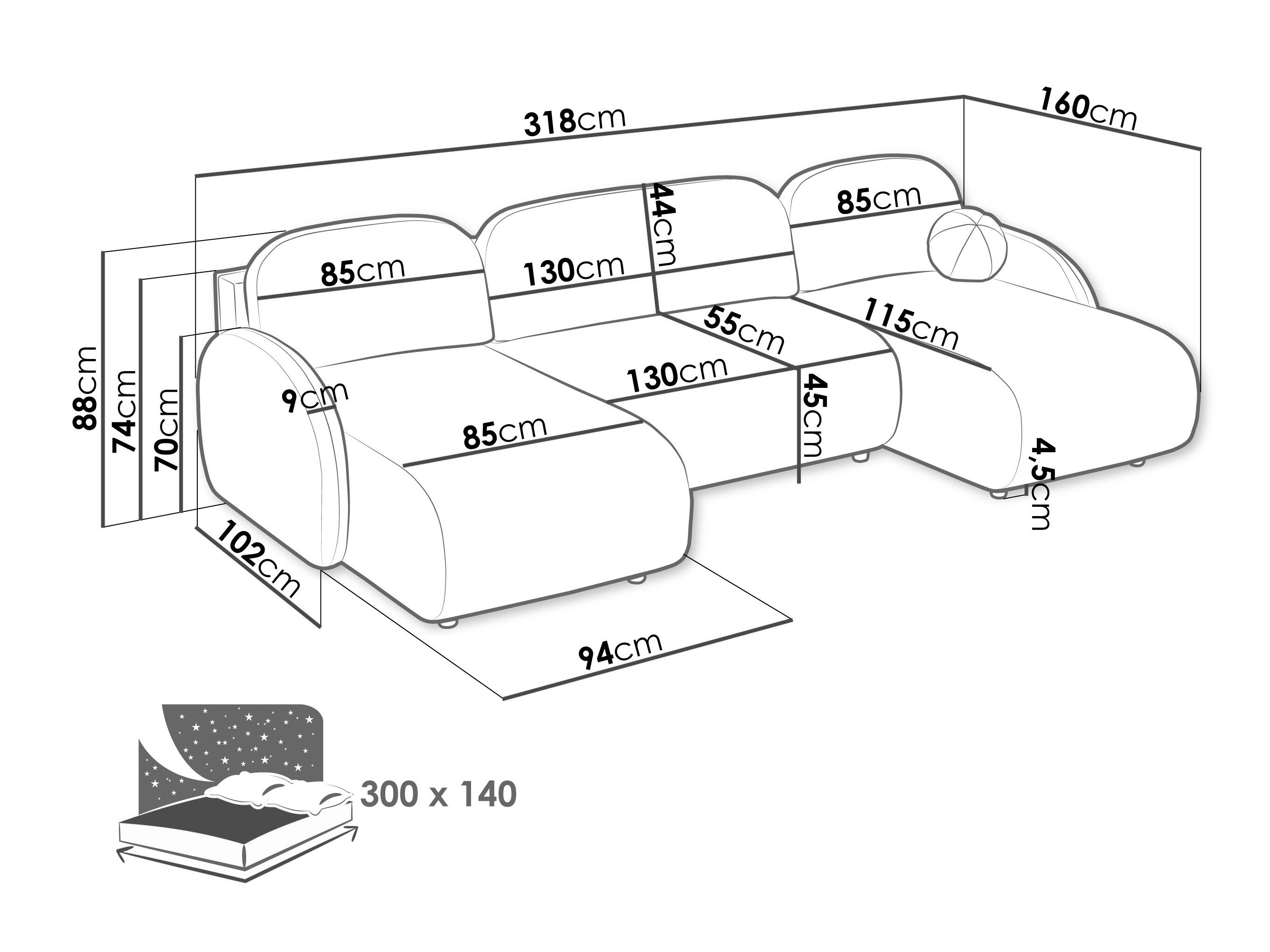 318cm

160cm

85cm

44cm

85cm

130cm

55cm

115cm

88cm

74cm

70cm

9cm

130cm

45cm

85cm

4,5cm

102cm

94cm

300 x 140